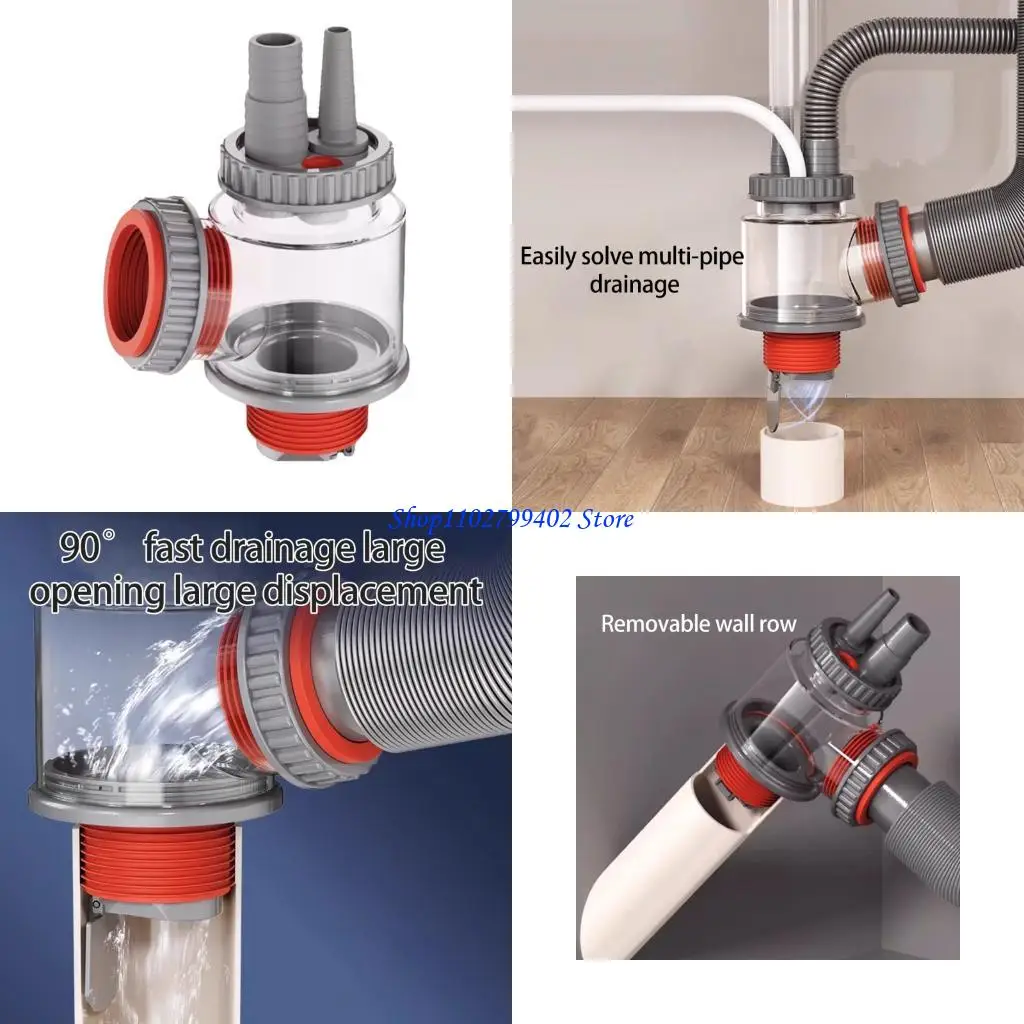 Easily solve multi-pipe drainage

Shop1102799402 Store

90° fast drainage large opening large displacement

Removable wall row