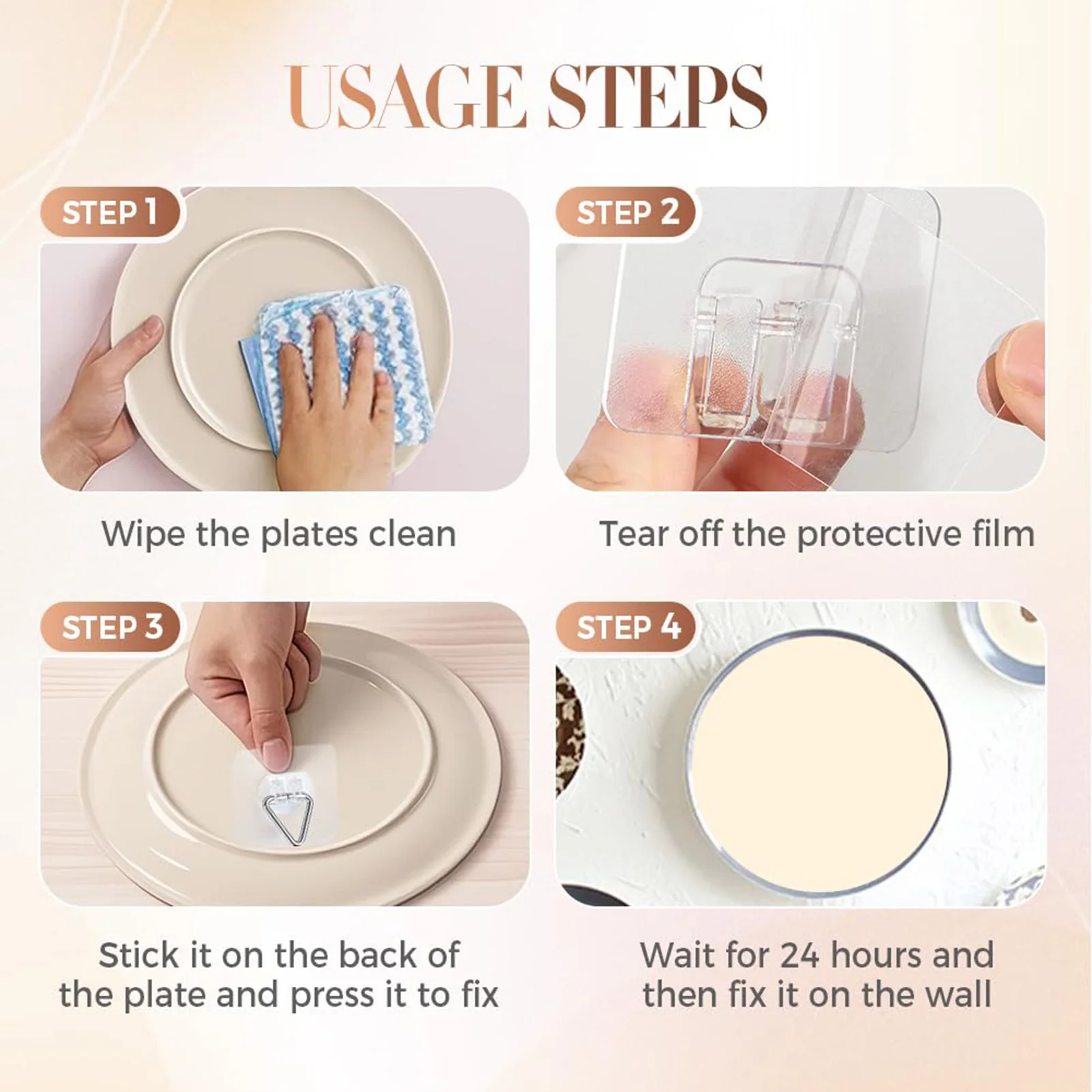 USAGE STEPS

STEP 1

Wipe the plates clean

STEP 2

Tear off the protective film

STEP 3

Stick it on the back of the plate and press it to fix

STEP 4

Wait for 24 hours and then fix it on the wall