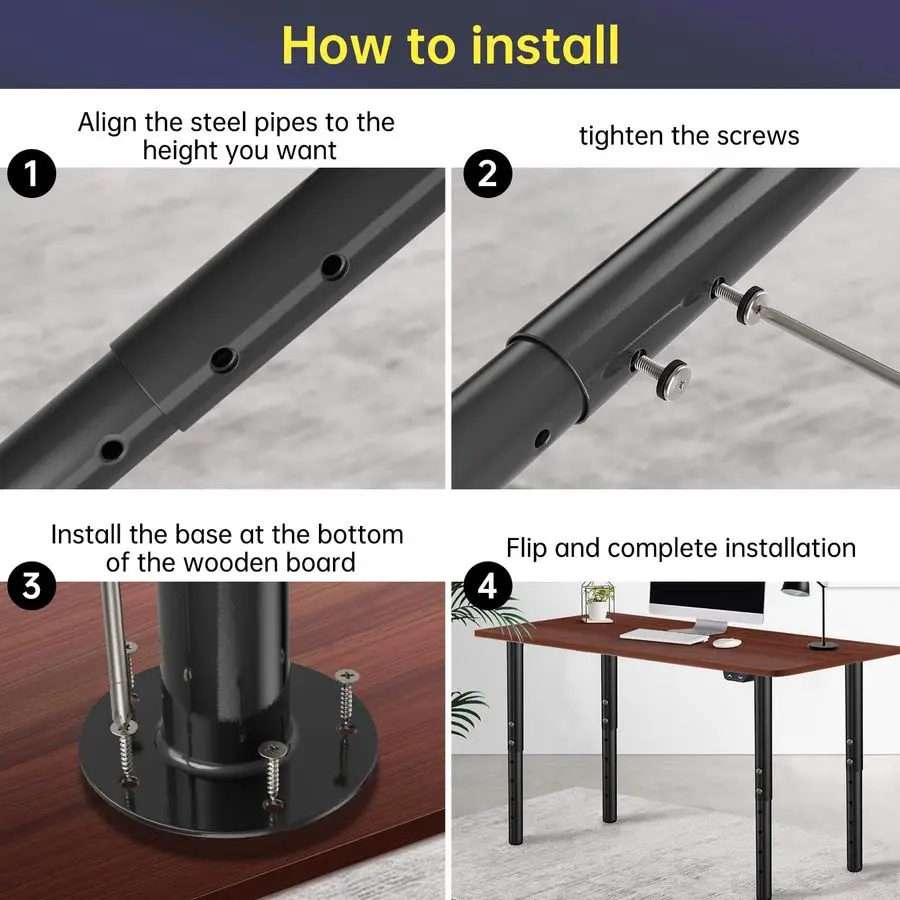 How to install

1
Align the steel pipes to the height you want

2
tighten the screws

3
Install the base at the bottom of the wooden board

4
Flip and complete installation