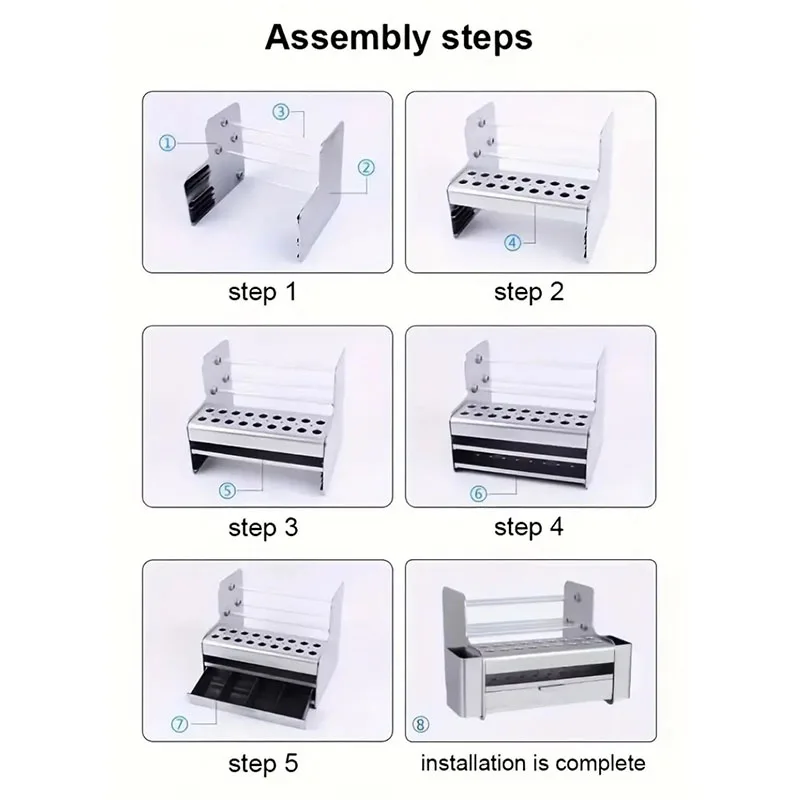 Assembly steps

③
①
②

step 1

④

step 2

⑤

step 3

⑥

step 4

⑦

step 5

⑧

installation is complete