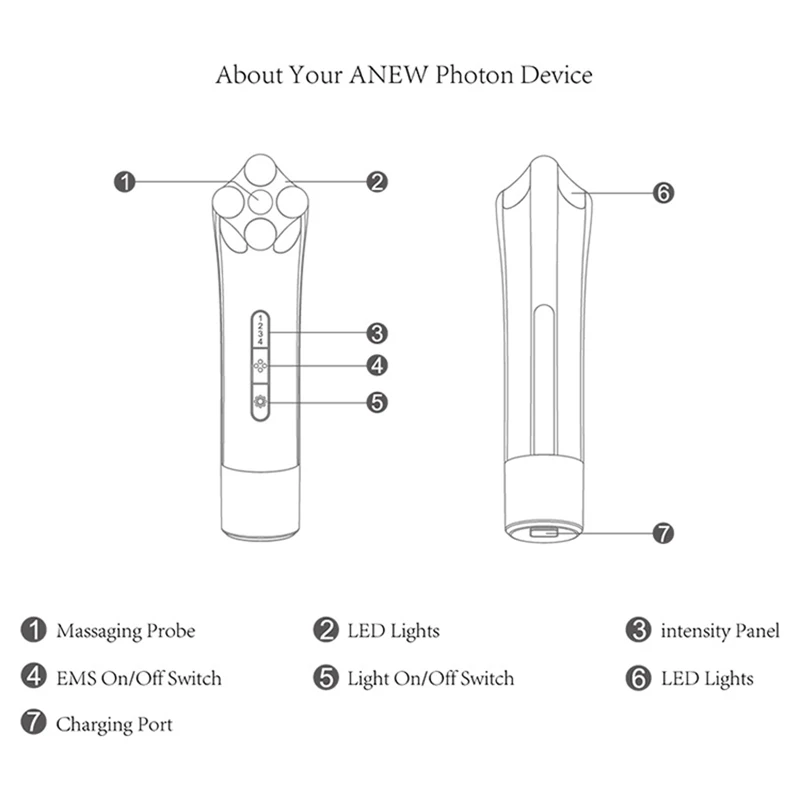 About Your ANEW Photon Device

1

2

1
2
3
4

3

4

5

6

7

1 Massaging Probe
2 LED Lights
3 intensity Panel
4 EMS On/Off Switch
5 Light On/Off Switch
6 LED Lights
7 Charging Port