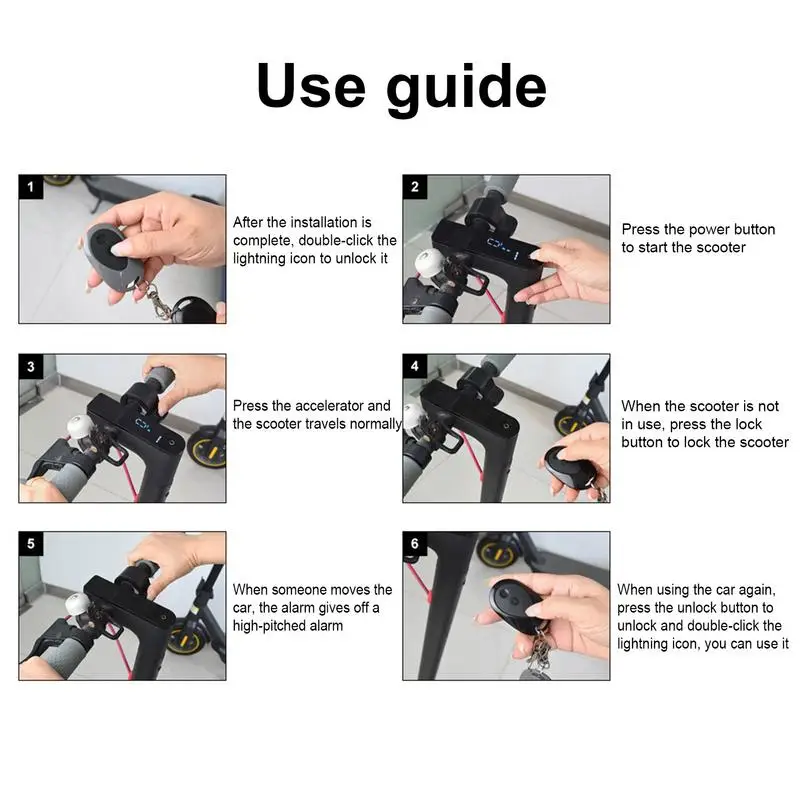 Use guide

1

After the installation is complete, double-click the lightning icon to unlock it

2

Press the power button to start the scooter

3

Press the accelerator and the scooter travels normally

4

When the scooter is not in use, press the lock button to lock the scooter

5

When someone moves the car, the alarm gives off a high-pitched alarm

6

When using the car again, press the unlock button to unlock and double-click the lightning icon, you can use it