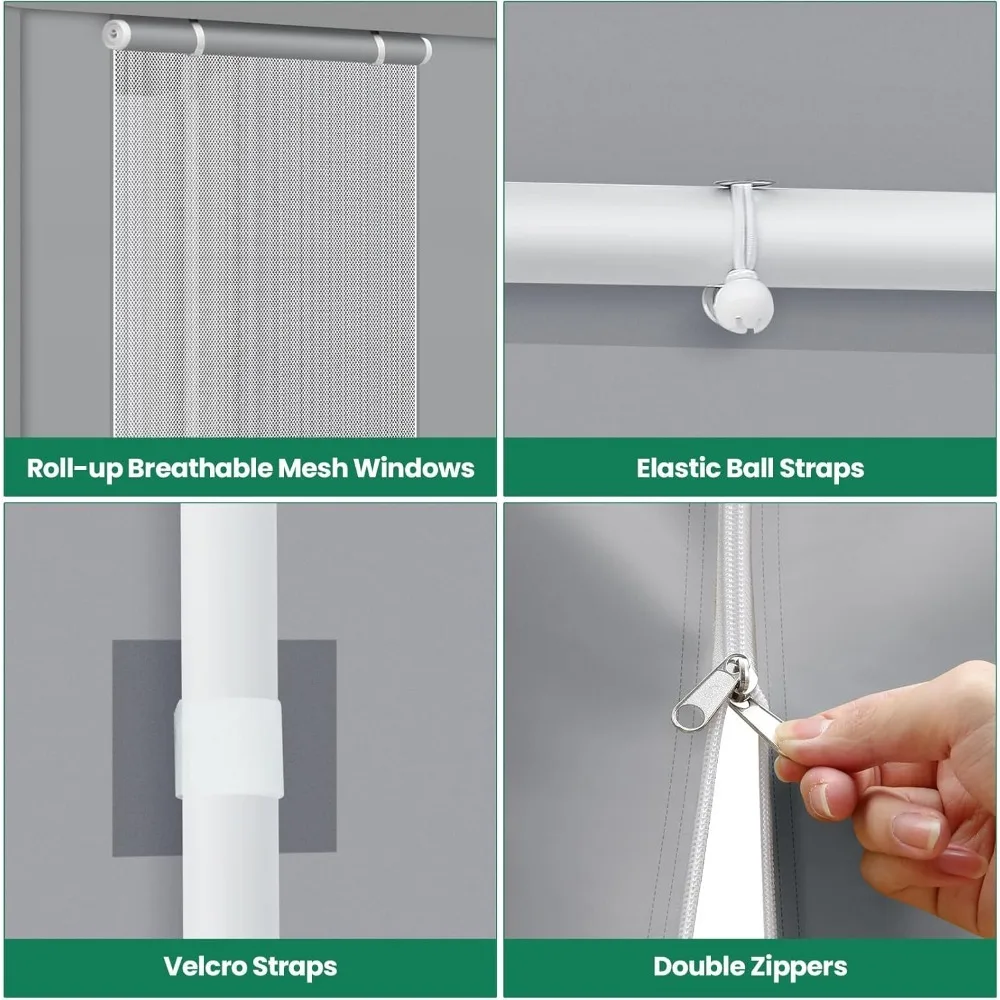 Roll-up Breathable Mesh Windows

Elastic Ball Straps

Velcro Straps

Double Zippers