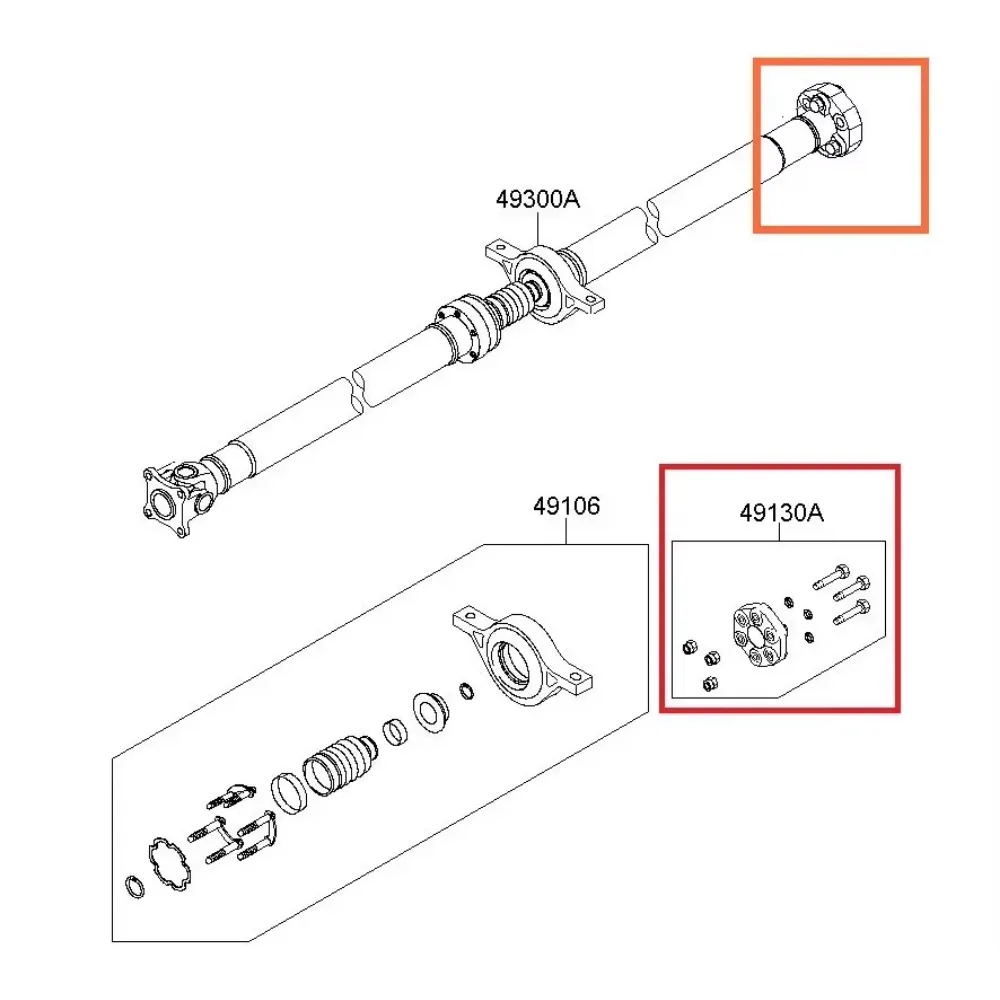 49300A

49106

49130A