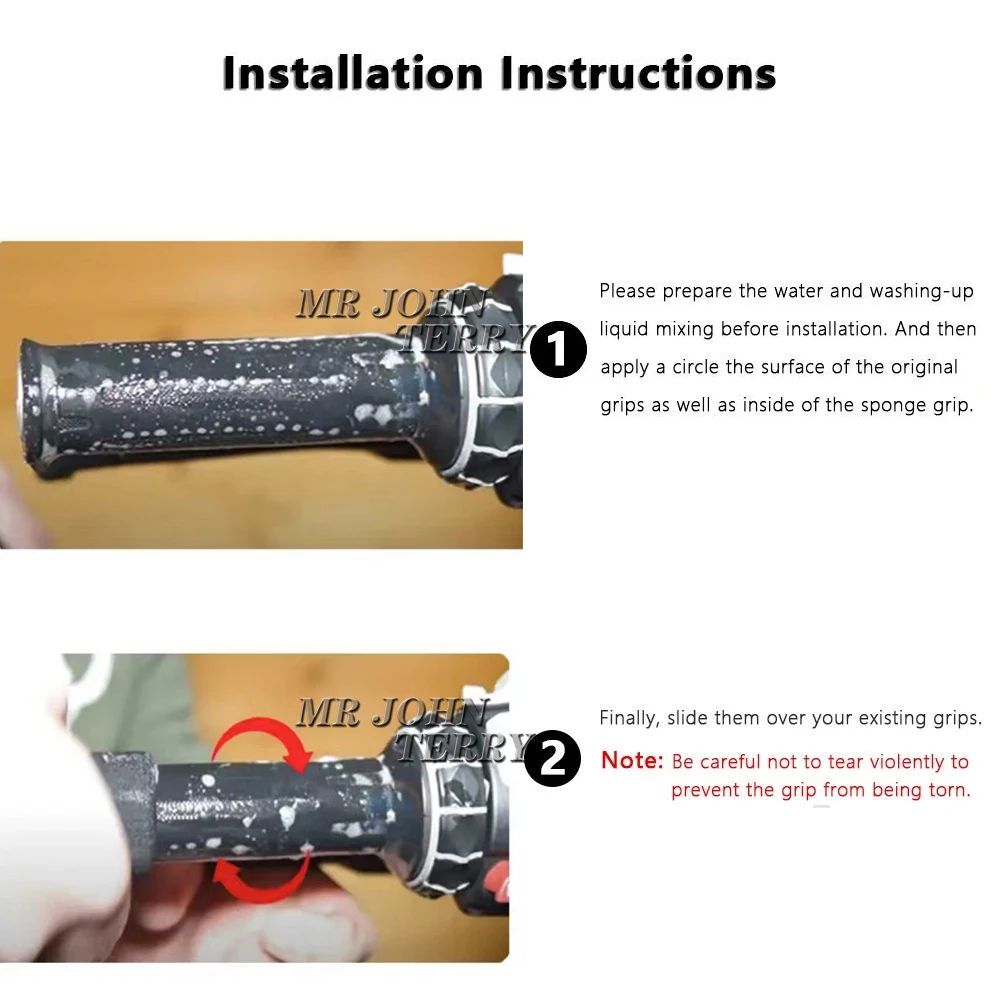 Installation Instructions

MR JOHN TERRY

1

Please prepare the water and washing-up liquid mixing before installation. And then apply a circle the surface of the original grips as well as inside of the sponge grip.

MR JOHN TERRY

2

Finally, slide them over your existing grips.

Note: Be careful not to tear violently to prevent the grip from being torn.