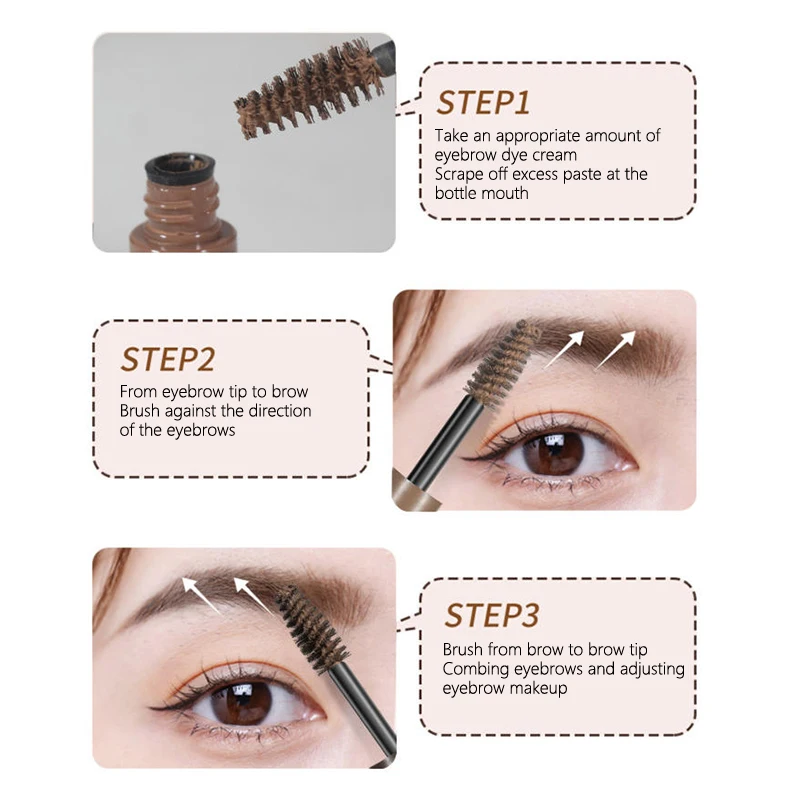 STEP1

Take an appropriate amount of eyebrow dye cream
Scrape off excess paste at the bottle mouth

STEP2

From eyebrow tip to brow
Brush against the direction of the eyebrows

STEP3

Brush from brow to brow tip
Combing eyebrows and adjusting eyebrow makeup