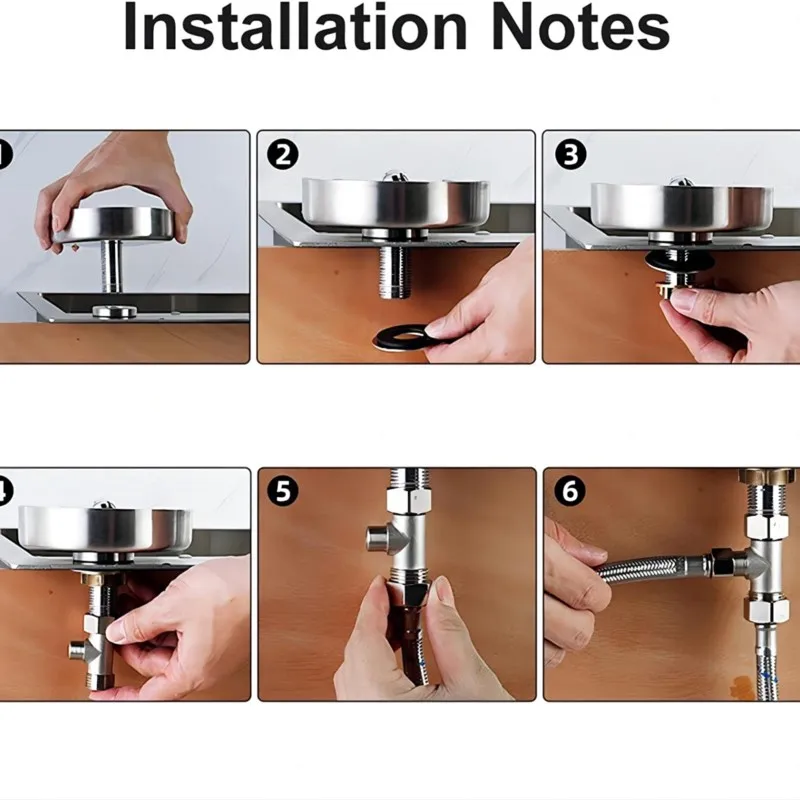 Installation Notes

1

2

3

4

5

6