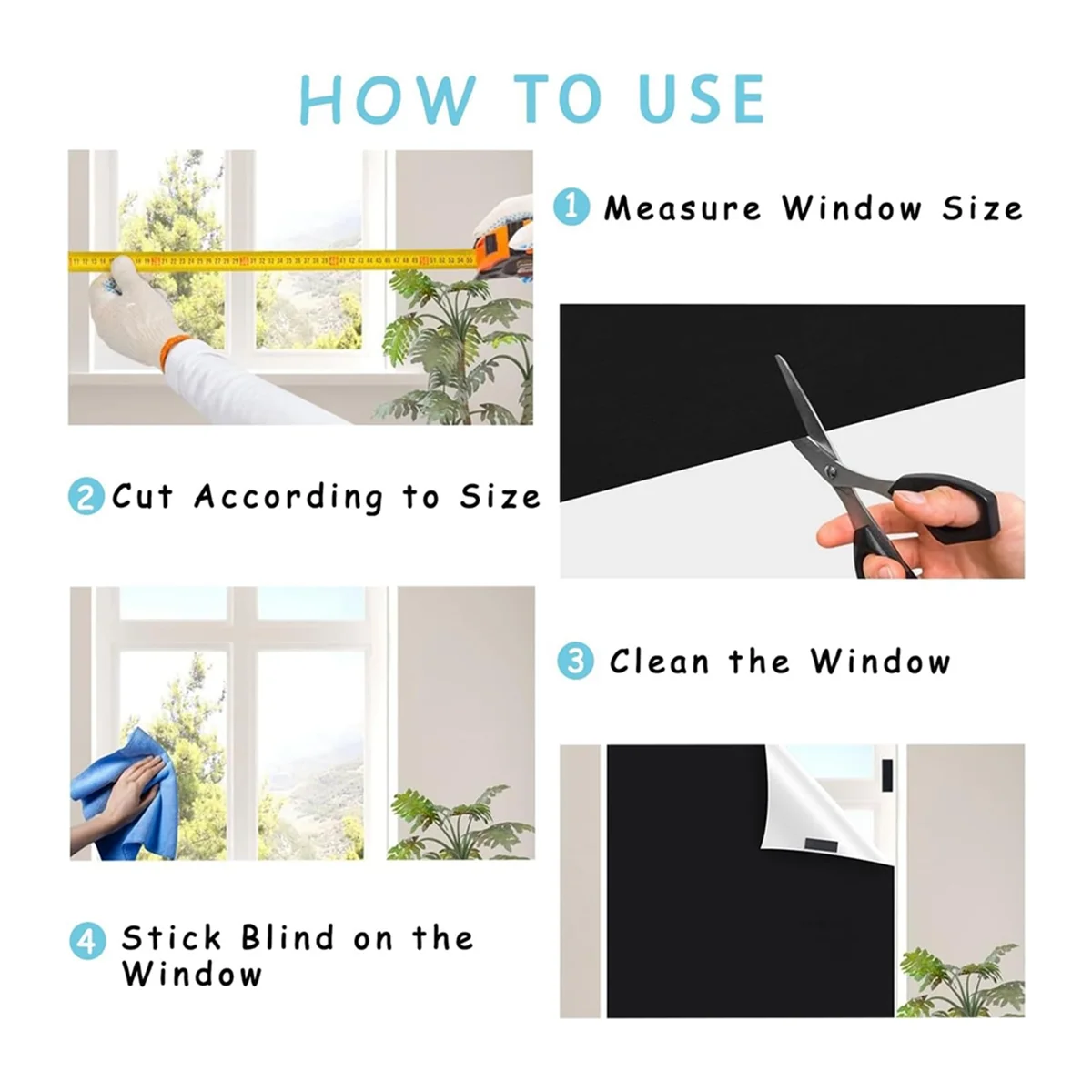 HOW TO USE

1 Measure Window Size

2 Cut According to Size

3 Clean the Window

4 Stick Blind on the Window