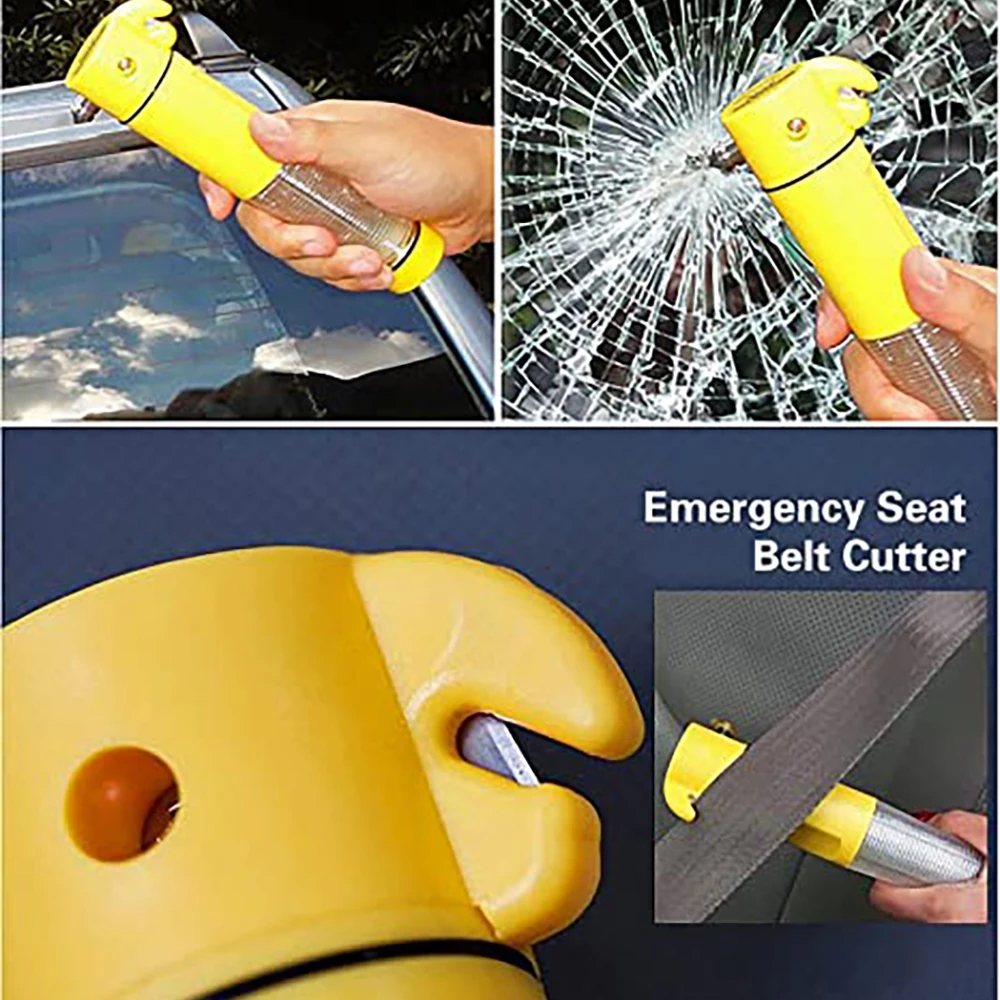 Emergency Seat Belt Cutter