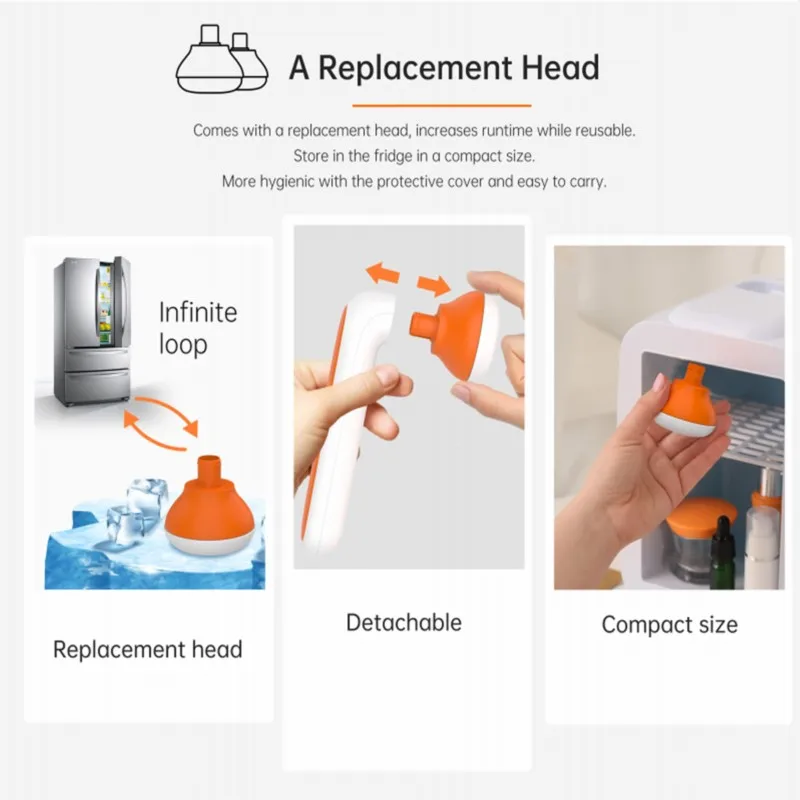 A Replacement Head

Comes with a replacement head, increases runtime while reusable.
Store in the fridge in a compact size.
More hygienic with the protective cover and easy to carry.

Infinite loop

Replacement head

Detachable

Compact size