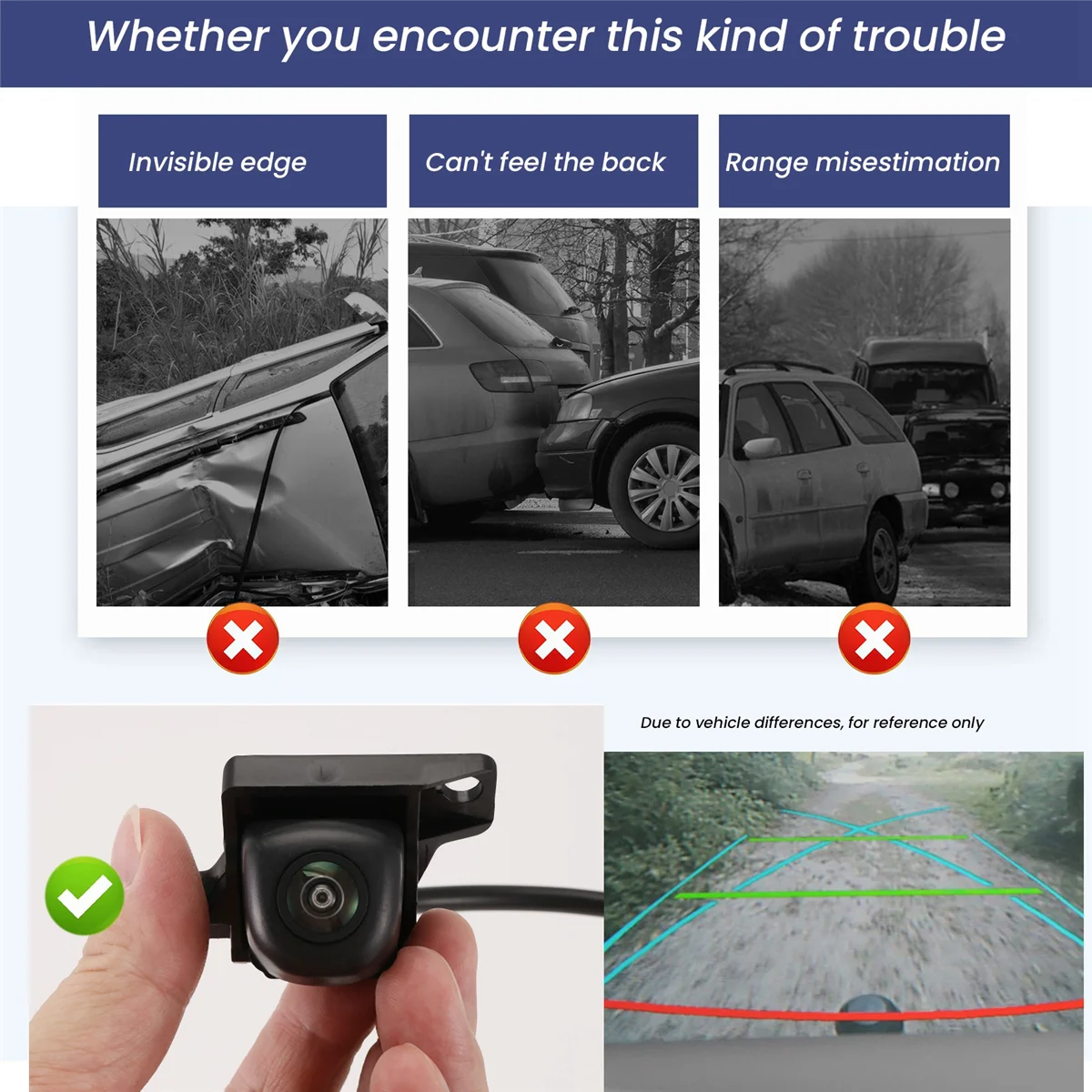 Whether you encounter this kind of trouble

Invisible edge

Can't feel the back

Range misestimation

Due to vehicle differences, for reference only