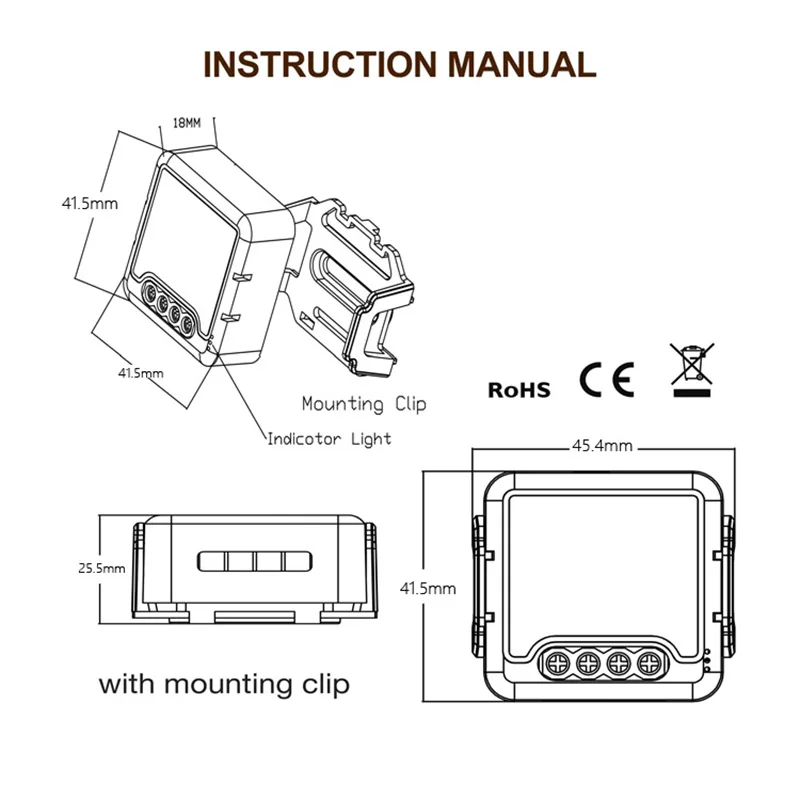 INSTRUCTION MANUAL

18MM

41.5mm

41.5mm

Mounting Clip

Indicotor Light

RoHS CE

45.4mm

25.5mm

41.5mm

with mounting clip