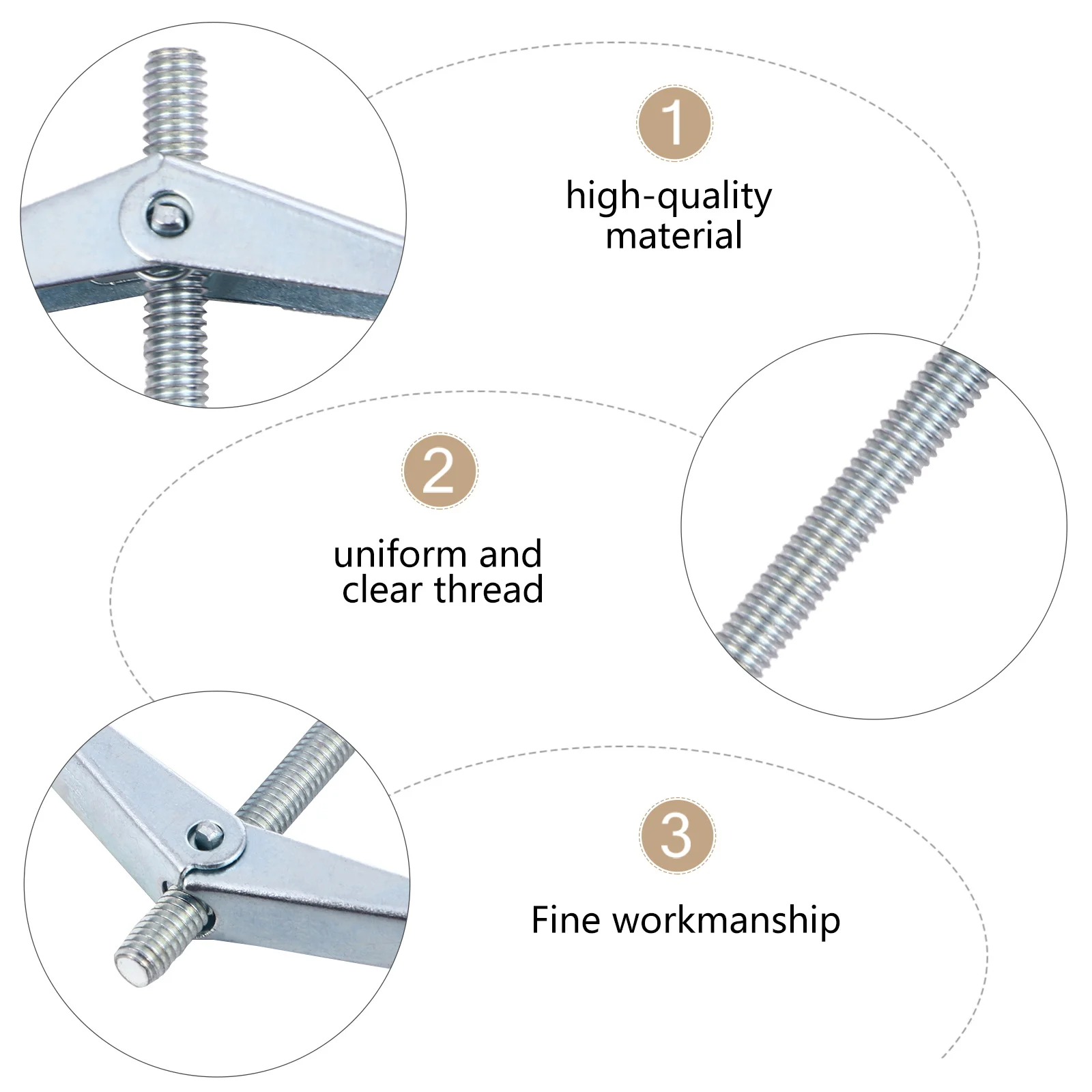 1

high-quality material

2

uniform and clear thread

3

Fine workmanship