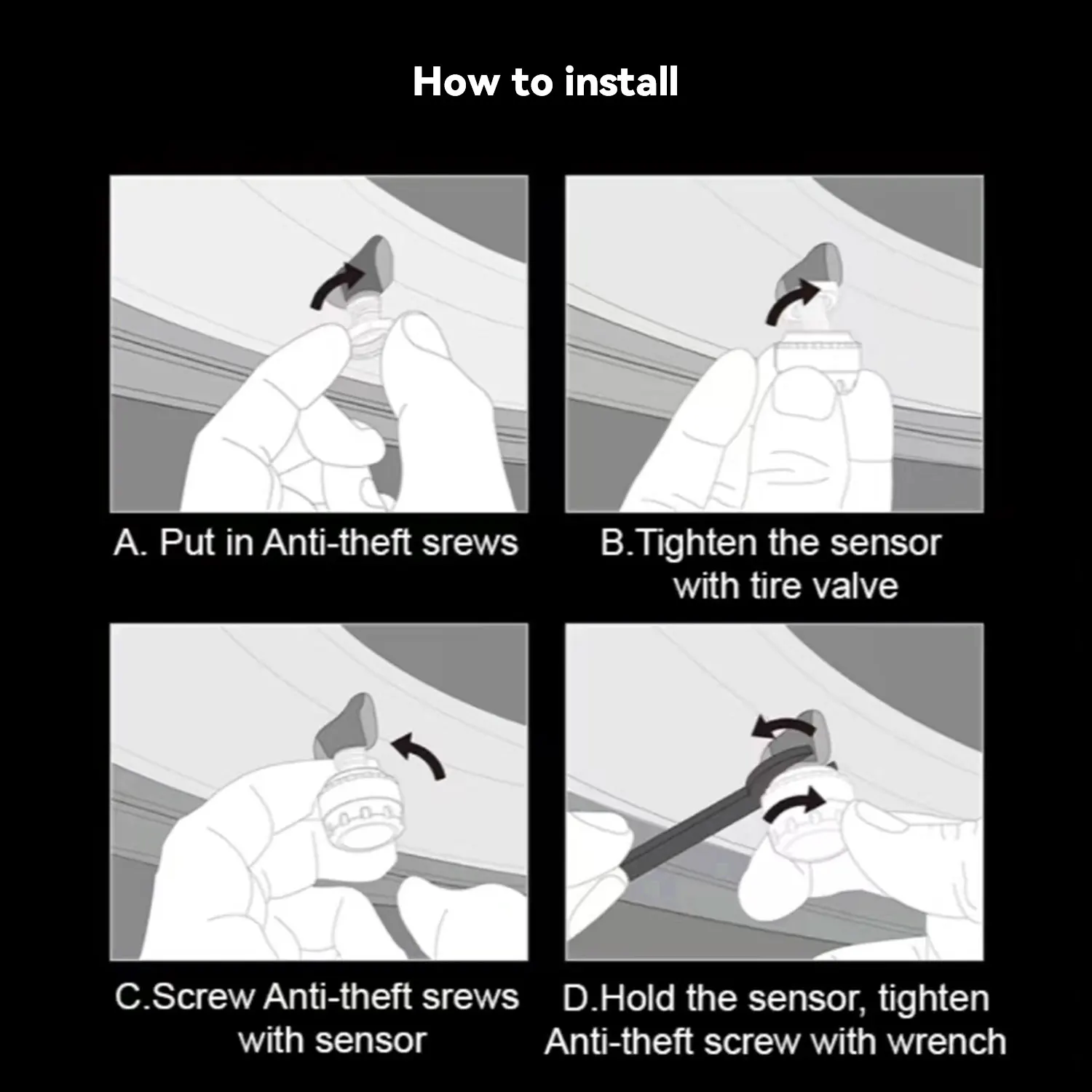 How to install

A. Put in Anti-theft srews

B.Tighten the sensor with tire valve

C.Screw Anti-theft srews with sensor

D.Hold the sensor, tighten Anti-theft screw with wrench