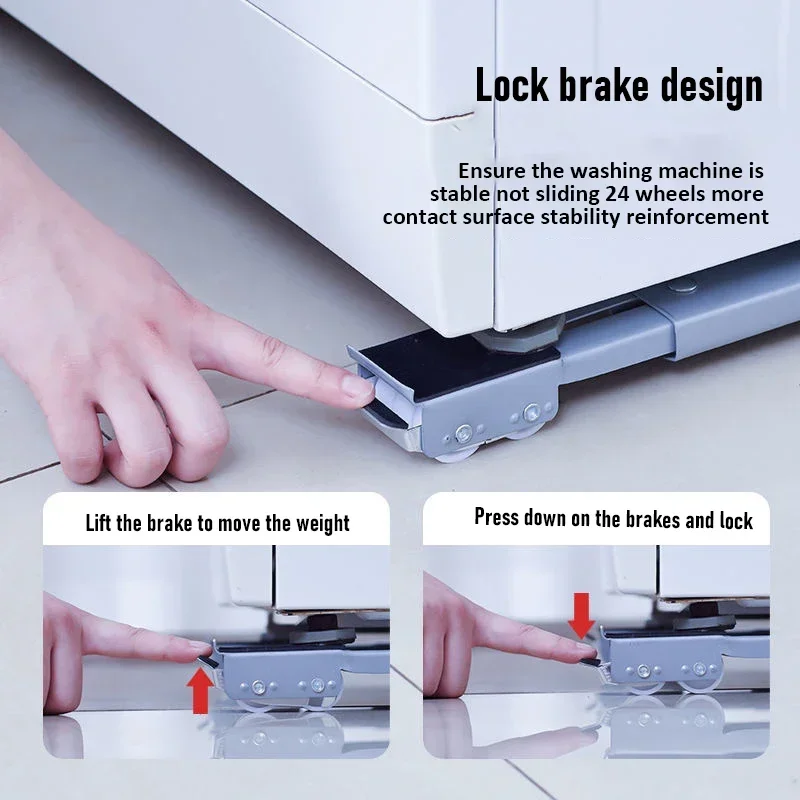 Lock brake design

Ensure the washing machine is stable not sliding 24 wheels more contact surface stability reinforcement

Lift the brake to move the weight

Press down on the brakes and lock