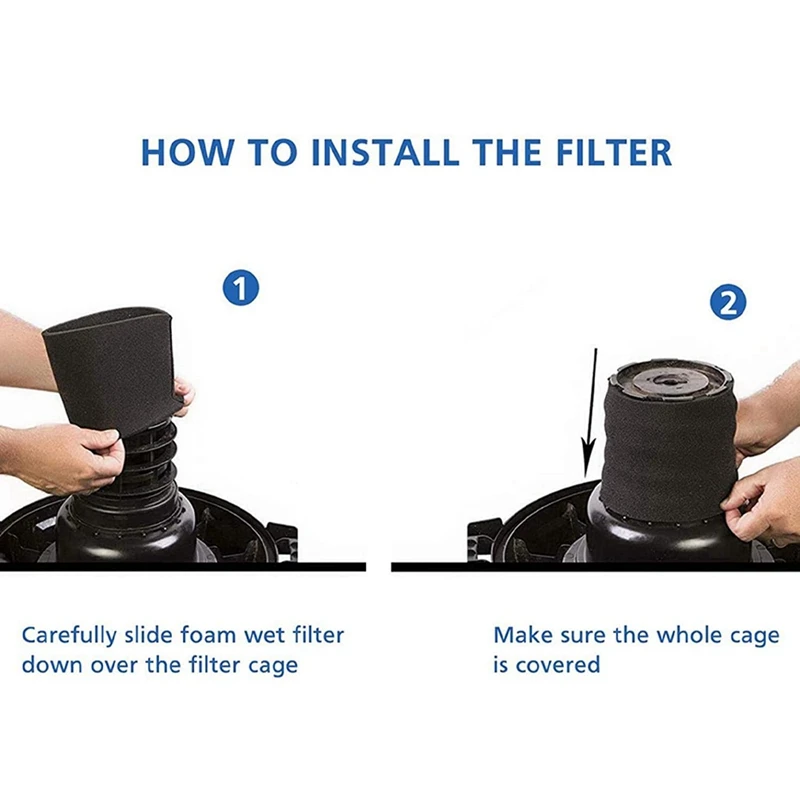 HOW TO INSTALL THE FILTER

1

2

Carefully slide foam wet filter down over the filter cage

Make sure the whole cage is covered