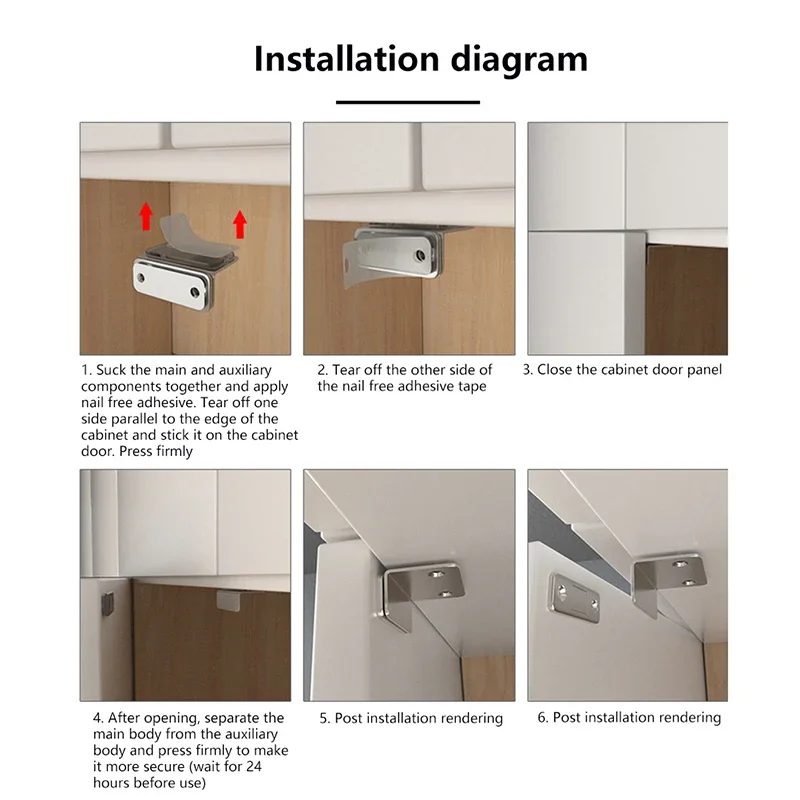 Installation diagram

1. Suck the main and auxiliary components together and apply nail free adhesive. Tear off one side parallel to the edge of the cabinet and stick it on the cabinet door. Press firmly

2. Tear off the other side of the nail free adhesive tape

3. Close the cabinet door panel

4. After opening, separate the main body from the auxiliary body and press firmly to make it more secure (wait for 24 hours before use)

5. Post installation rendering

6. Post installation rendering