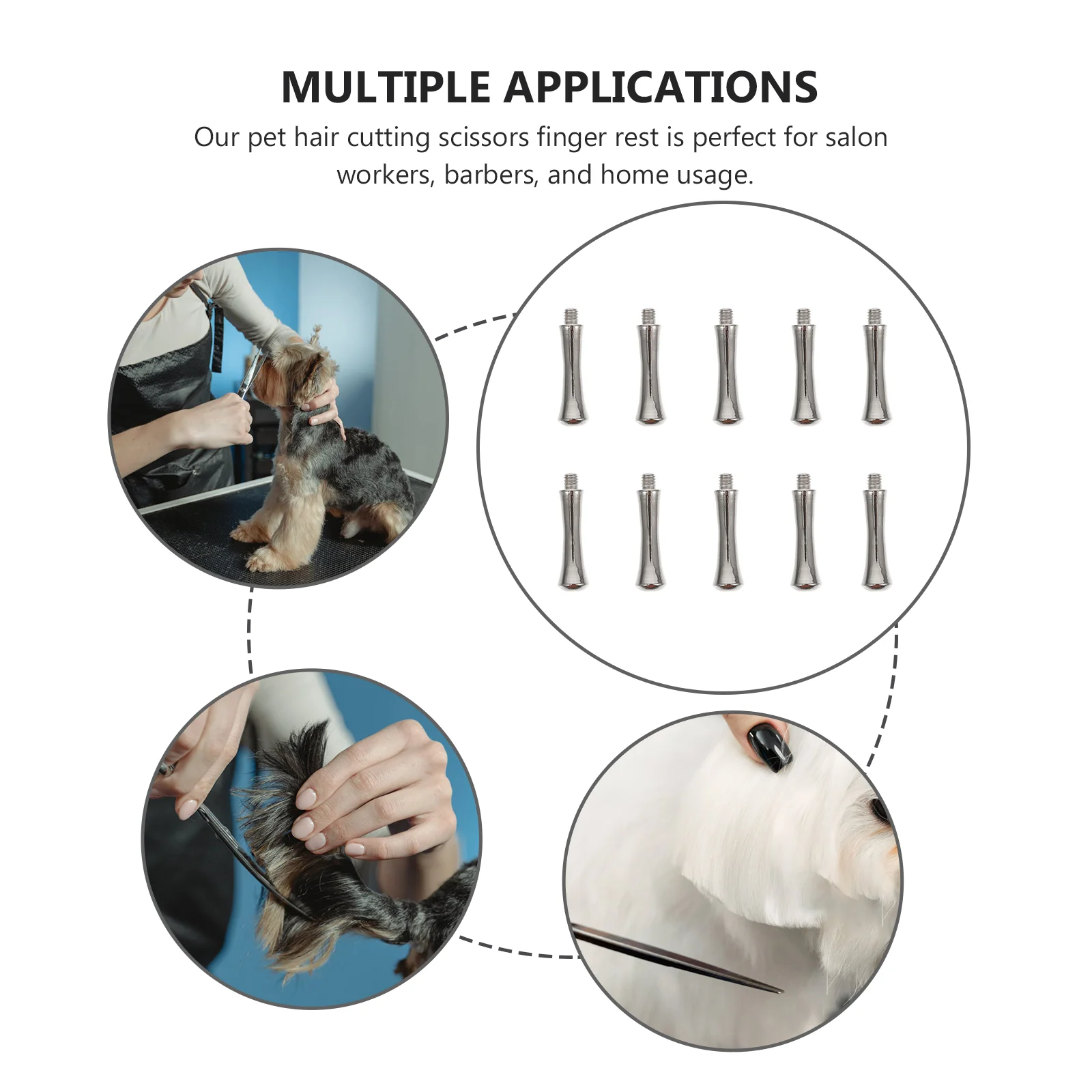 MULTIPLE APPLICATIONS

Our pet hair cutting scissors finger rest is perfect for salon workers, barbers, and home usage.