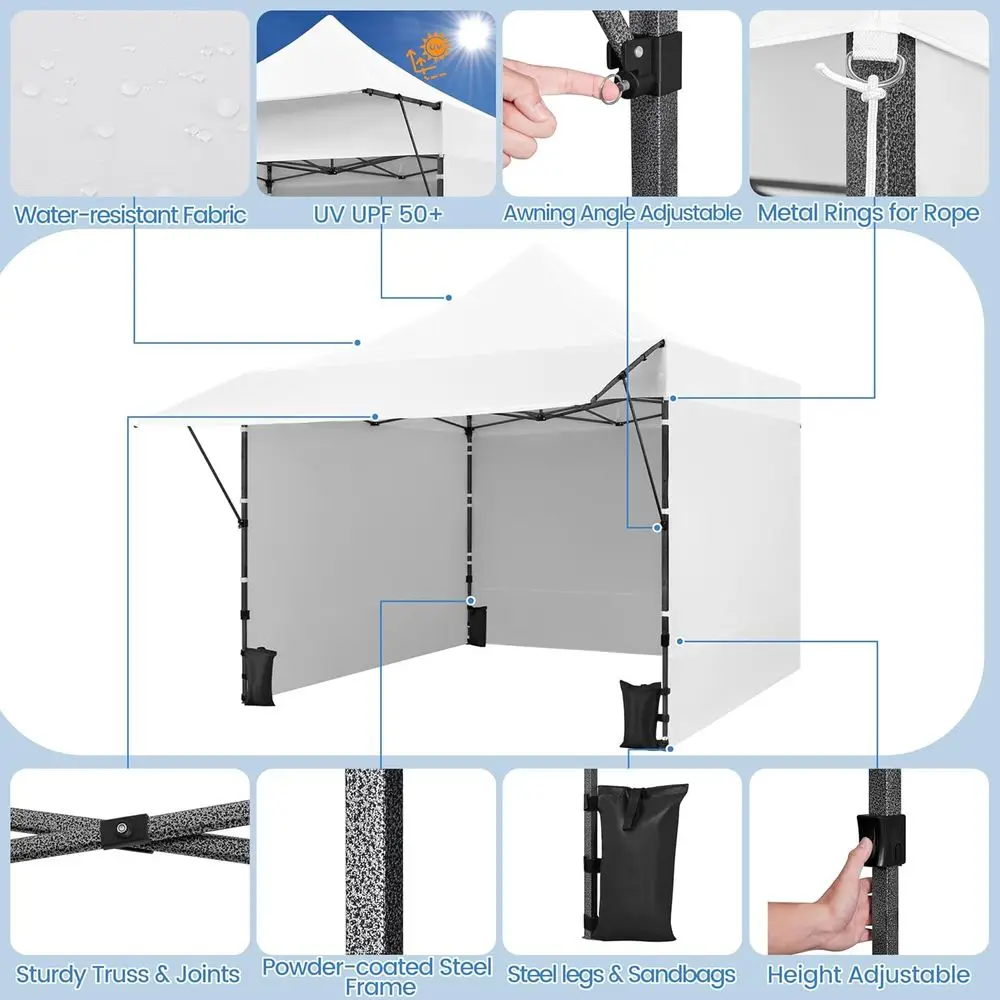 Water-resistant Fabric

UV UPF 50+

Awning Angle Adjustable

Metal Rings for Rope

Sturdy Truss & Joints

Powder-coated Steel Frame

Steel legs & Sandbags

Height Adjustable