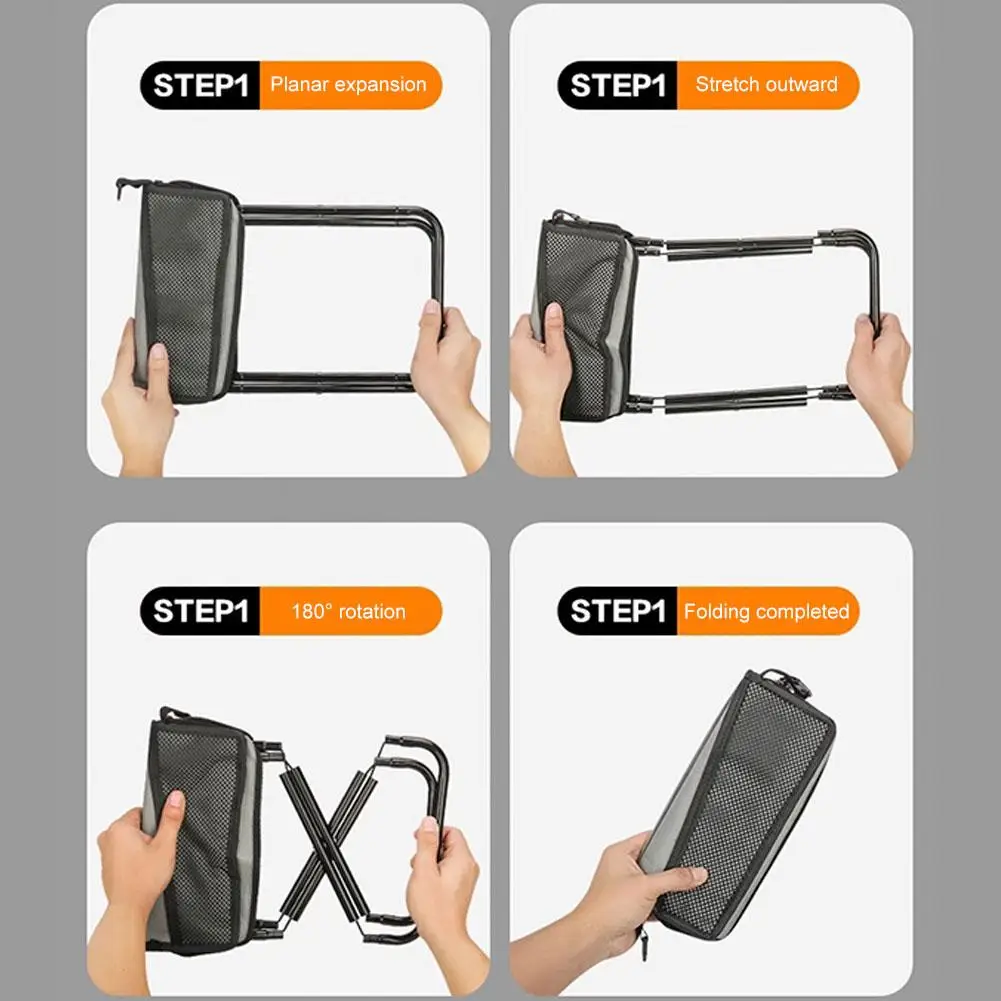 STEP1 Planar expansion

STEP1 Stretch outward

STEP1 180° rotation

STEP1 Folding completed