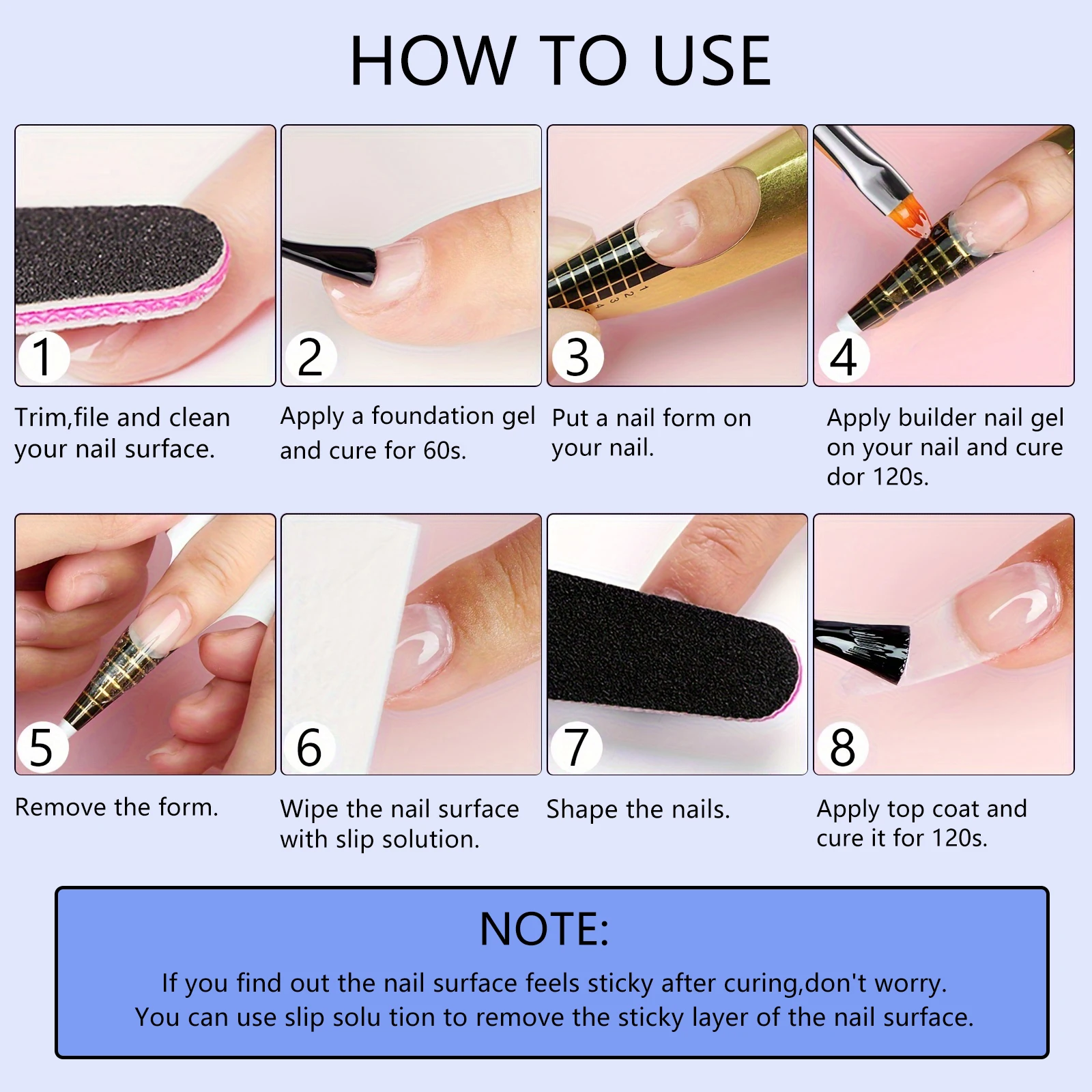 HOW TO USE

1

Trim,file and clean your nail surface.

2

Apply a foundation gel and cure for 60s.

3

Put a nail form on your nail.

4

Apply builder nail gel on your nail and cure dor 120s.

5

Remove the form.

6

Wipe the nail surface with slip solution.

7

Shape the nails.

8

Apply top coat and cure it for 120s.

NOTE:

If you find out the nail surface feels sticky after curing,don't worry. You can use slip solu tion to remove the sticky layer of the nail surface.