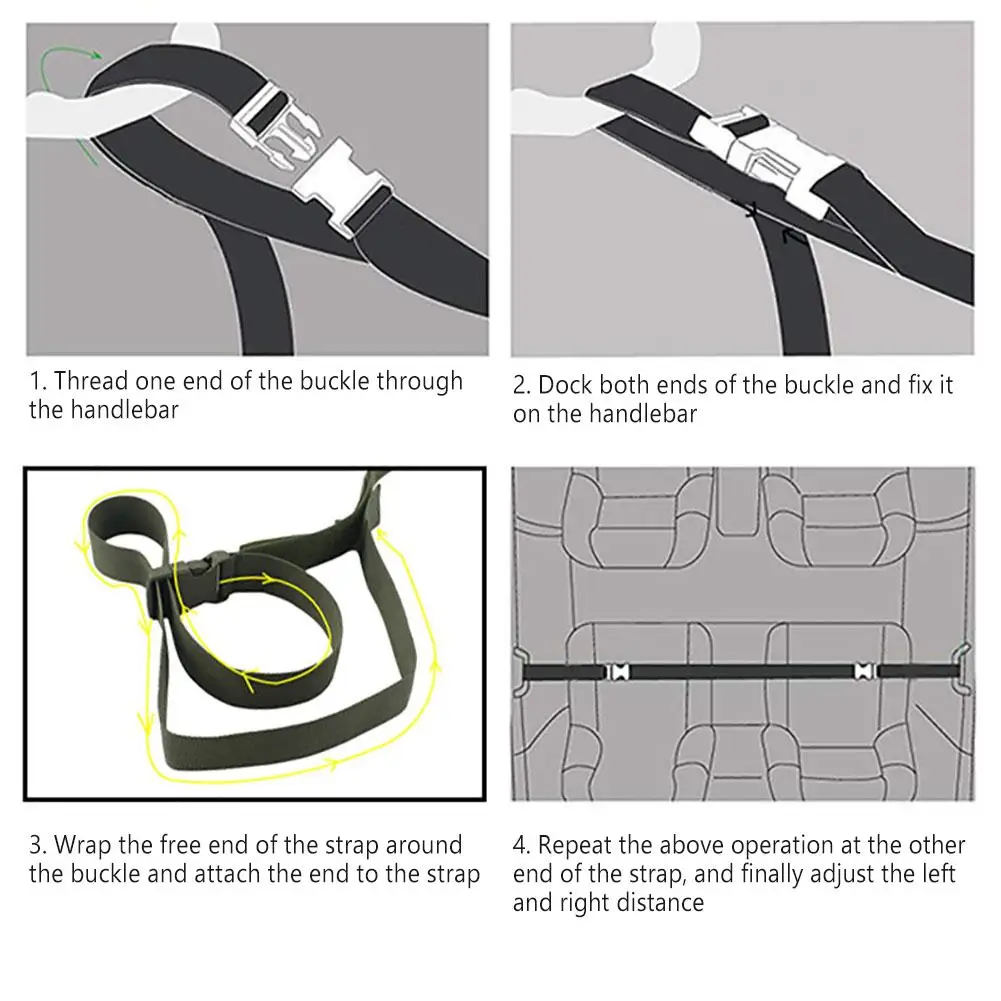 1. Thread one end of the buckle through the handlebar

2. Dock both ends of the buckle and fix it on the handlebar

3. Wrap the free end of the strap around the buckle and attach the end to the strap

4. Repeat the above operation at the other end of the strap, and finally adjust the left and right distance