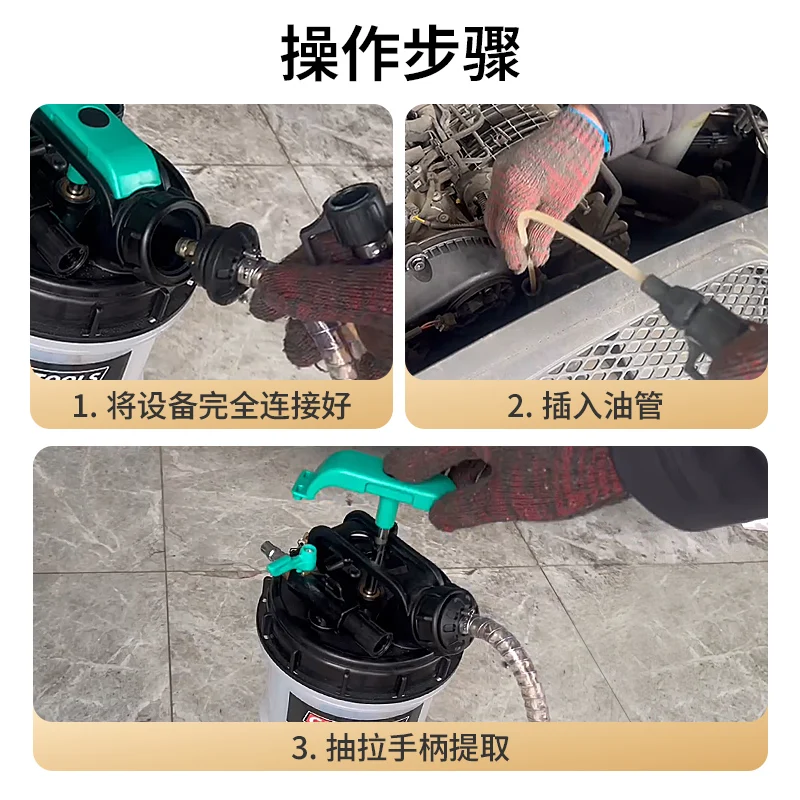 操作步骤

TOOLS

1. 将设备完全连接好

2. 插入油管

3. 抽拉手柄提取