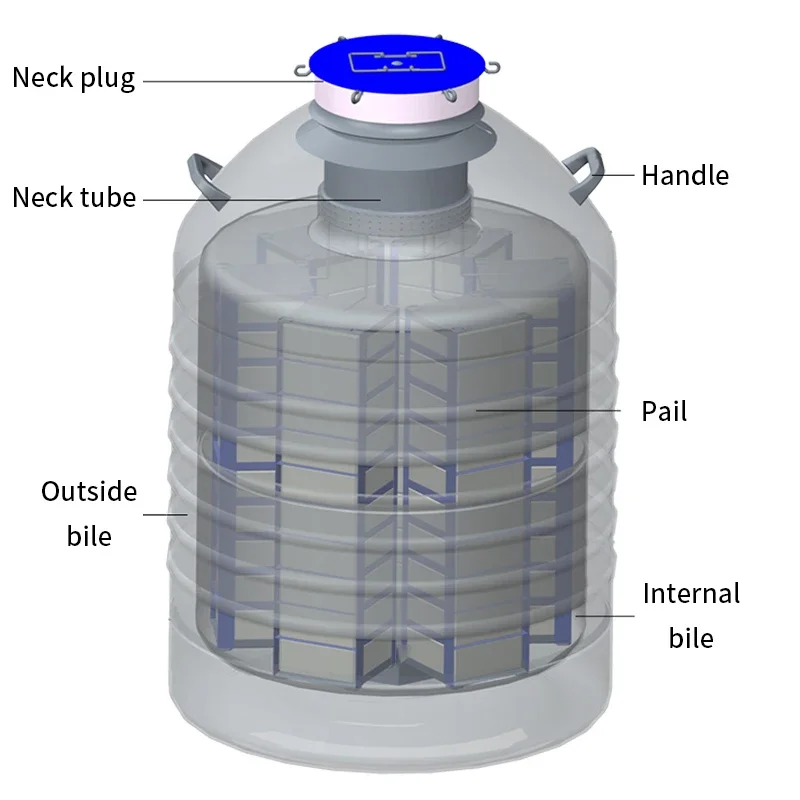 Neck plug

Handle

Neck tube

Pail

Outside bile

Internal bile