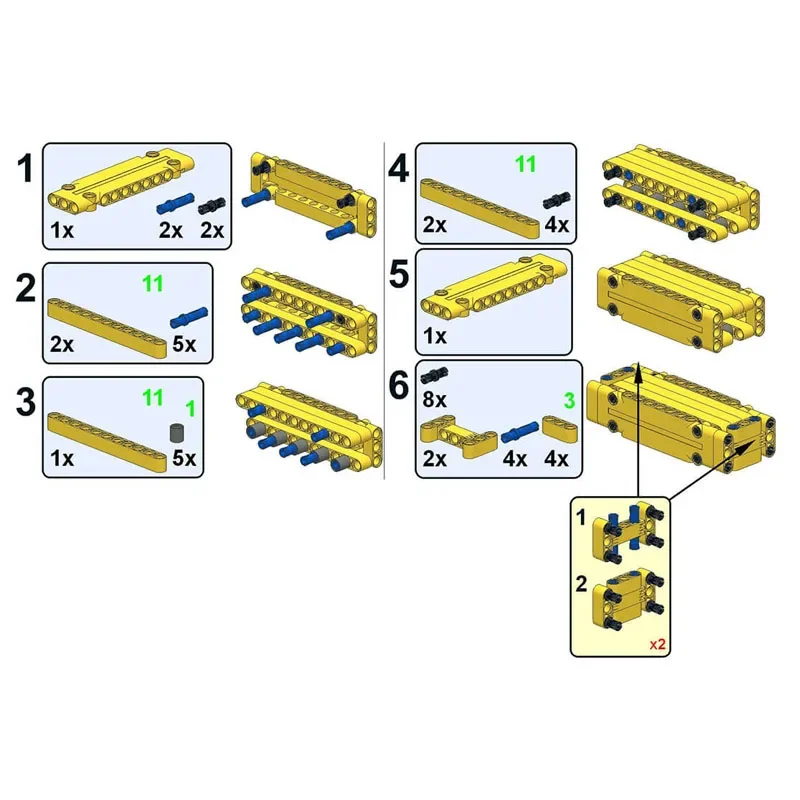 1
1x 2x 2x

2
11
2x 5x

3
11 1
1x 5x

4
11
2x 4x

5
1x

6
8x 3
2x 4x 4x

1
2
x2