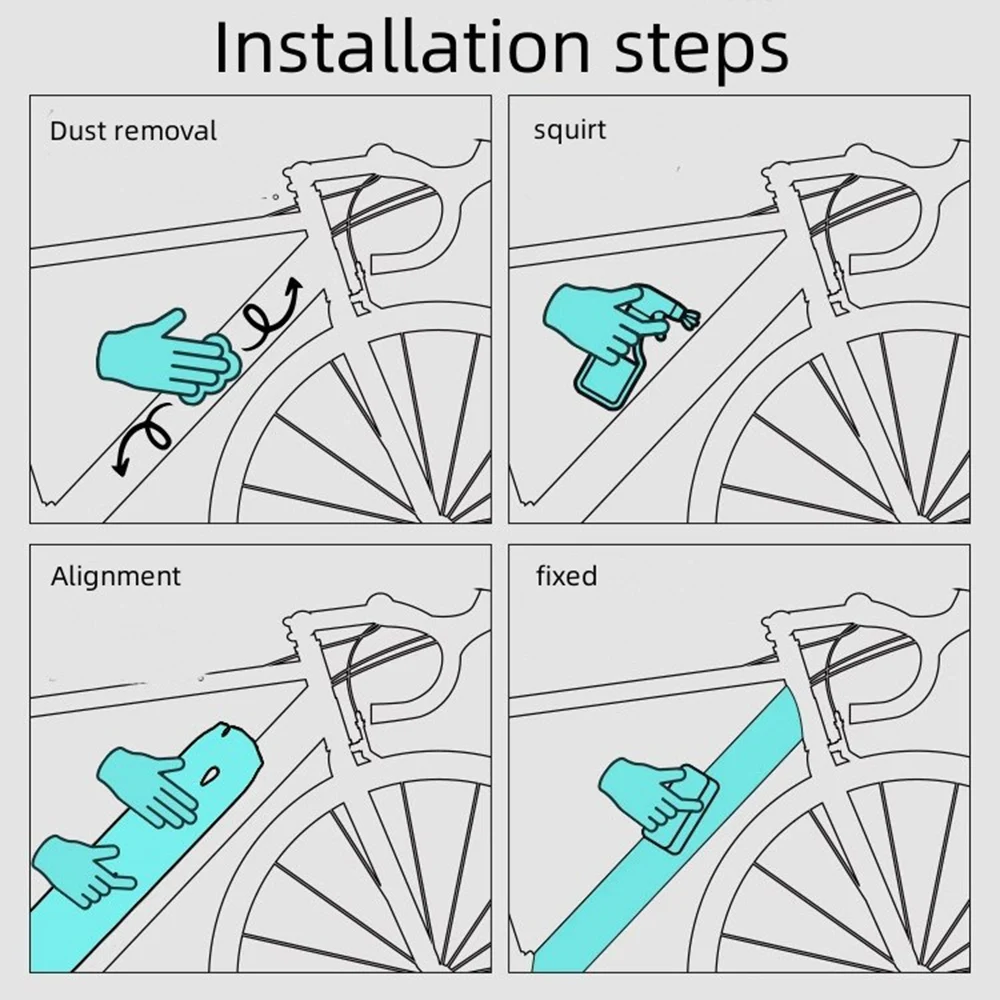 Installation steps

Dust removal

squirt

Alignment

fixed