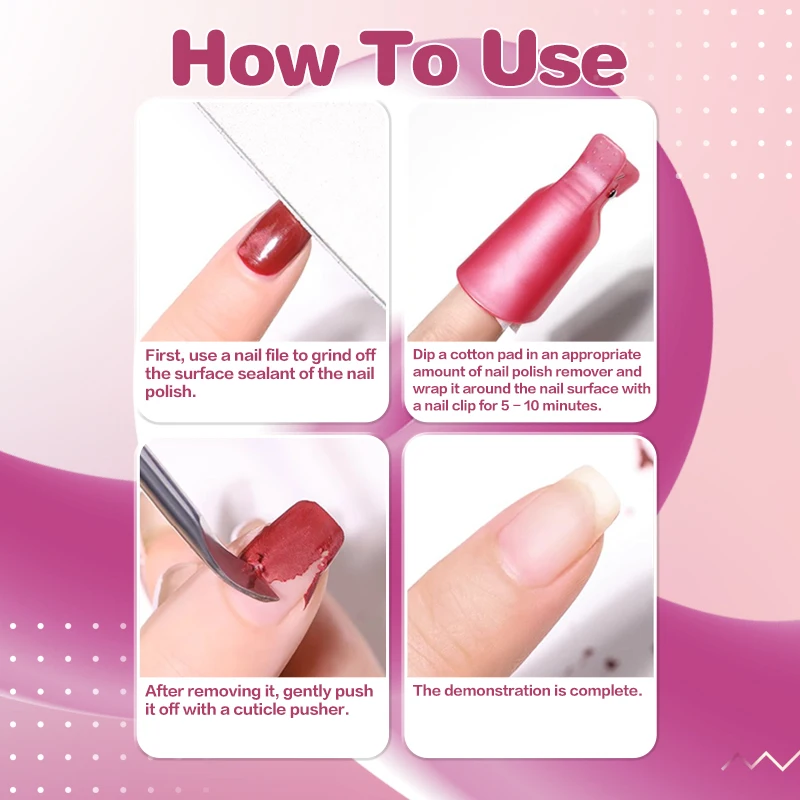 How To Use

First, use a nail file to grind off the surface sealant of the nail polish.

Dip a cotton pad in an appropriate amount of nail polish remover and wrap it around the nail surface with a nail clip for 5 – 10 minutes.

After removing it, gently push it off with a cuticle pusher.

The demonstration is complete.