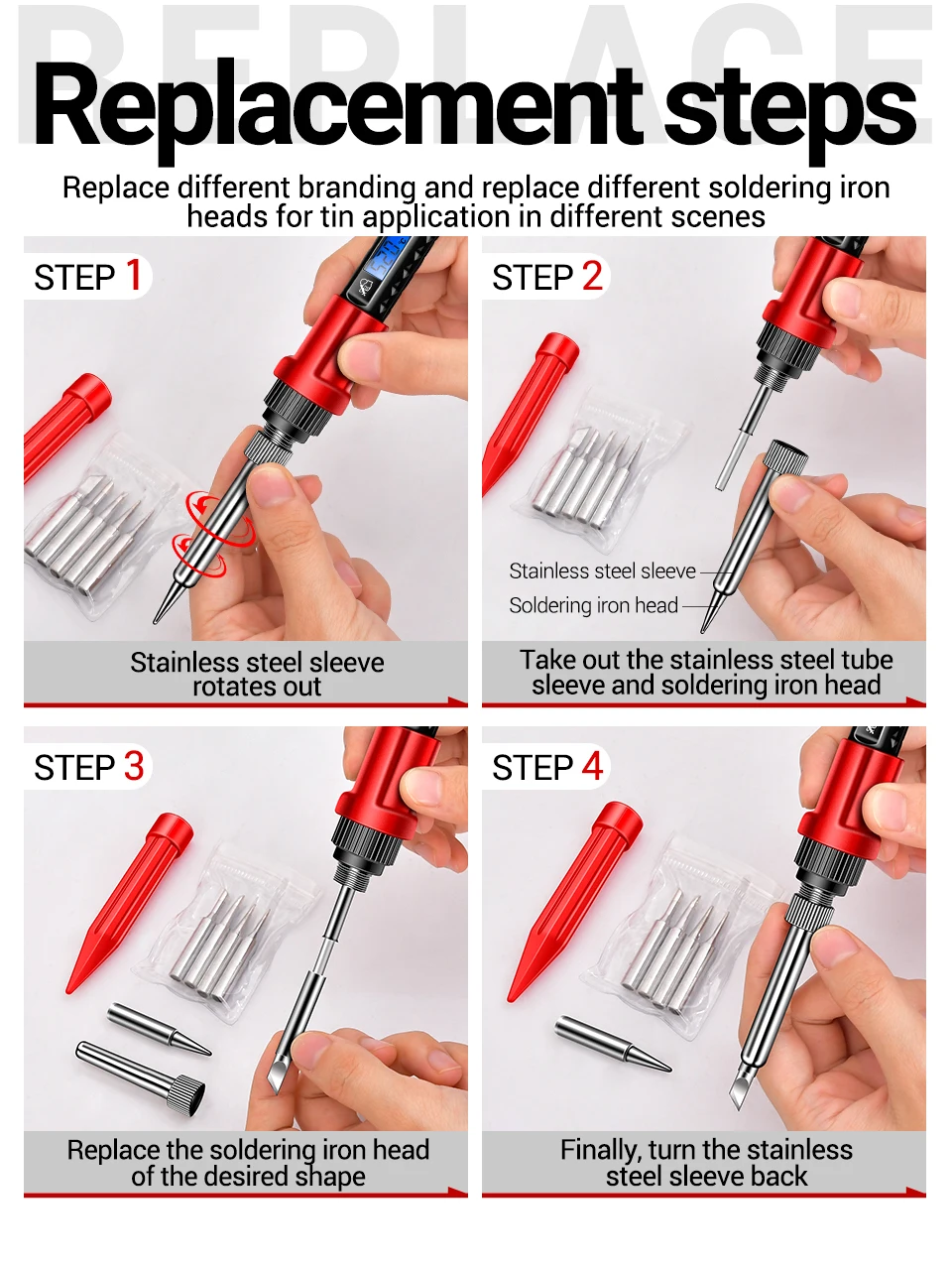 REPLACE

Replacement steps

Replace different branding and replace different soldering iron heads for tin application in different scenes

STEP 1

Stainless steel sleeve rotates out

STEP 2

Stainless steel sleeve

Soldering iron head

Take out the stainless steel tube sleeve and soldering iron head

STEP 3

Replace the soldering iron head of the desired shape

STEP 4

Finally, turn the stainless steel sleeve back