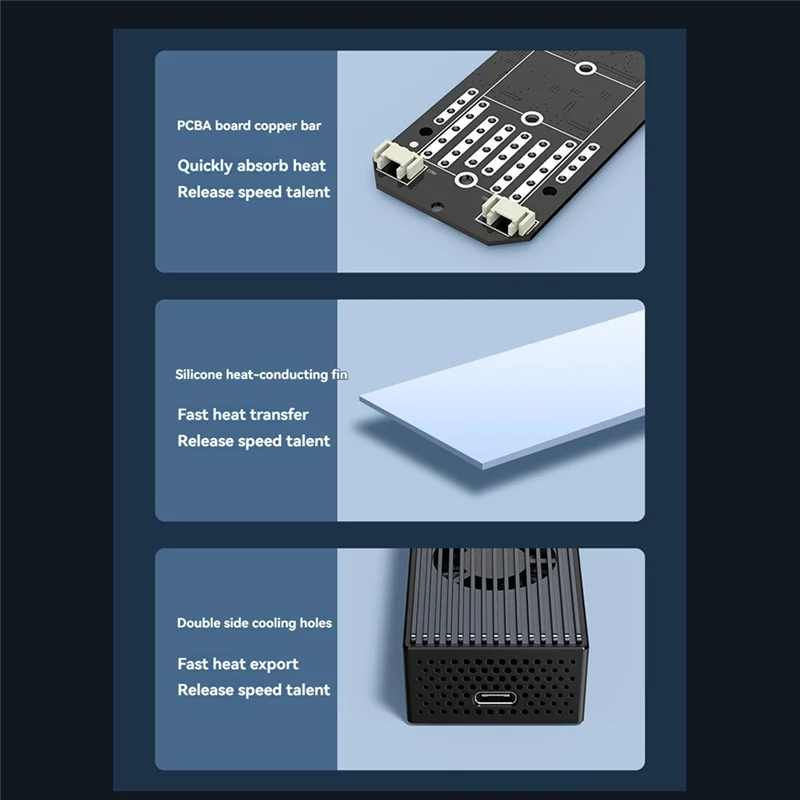 PCBA board copper bar

Quickly absorb heat
Release speed talent

Silicone heat-conducting fin

Fast heat transfer
Release speed talent

Double side cooling holes

Fast heat export
Release speed talent