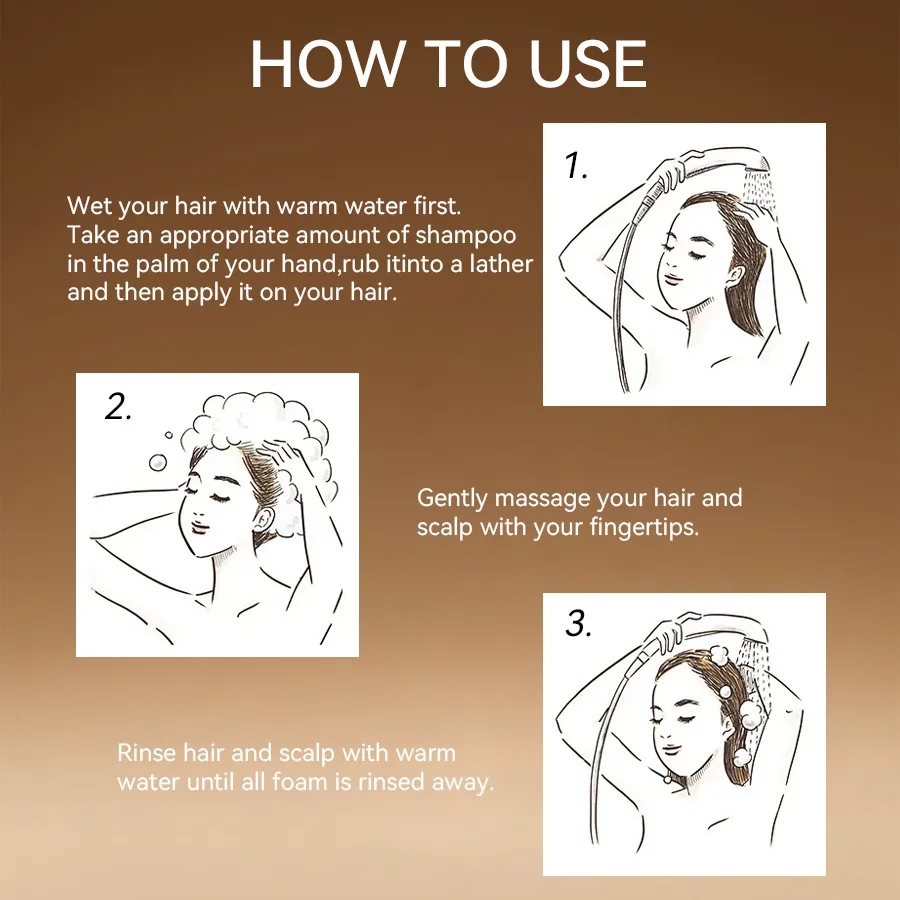 HOW TO USE

1.

Wet your hair with warm water first. Take an appropriate amount of shampoo in the palm of your hand,rub itinto a lather and then apply it on your hair.

2.

Gently massage your hair and scalp with your fingertips.

3.

Rinse hair and scalp with warm water until all foam is rinsed away.