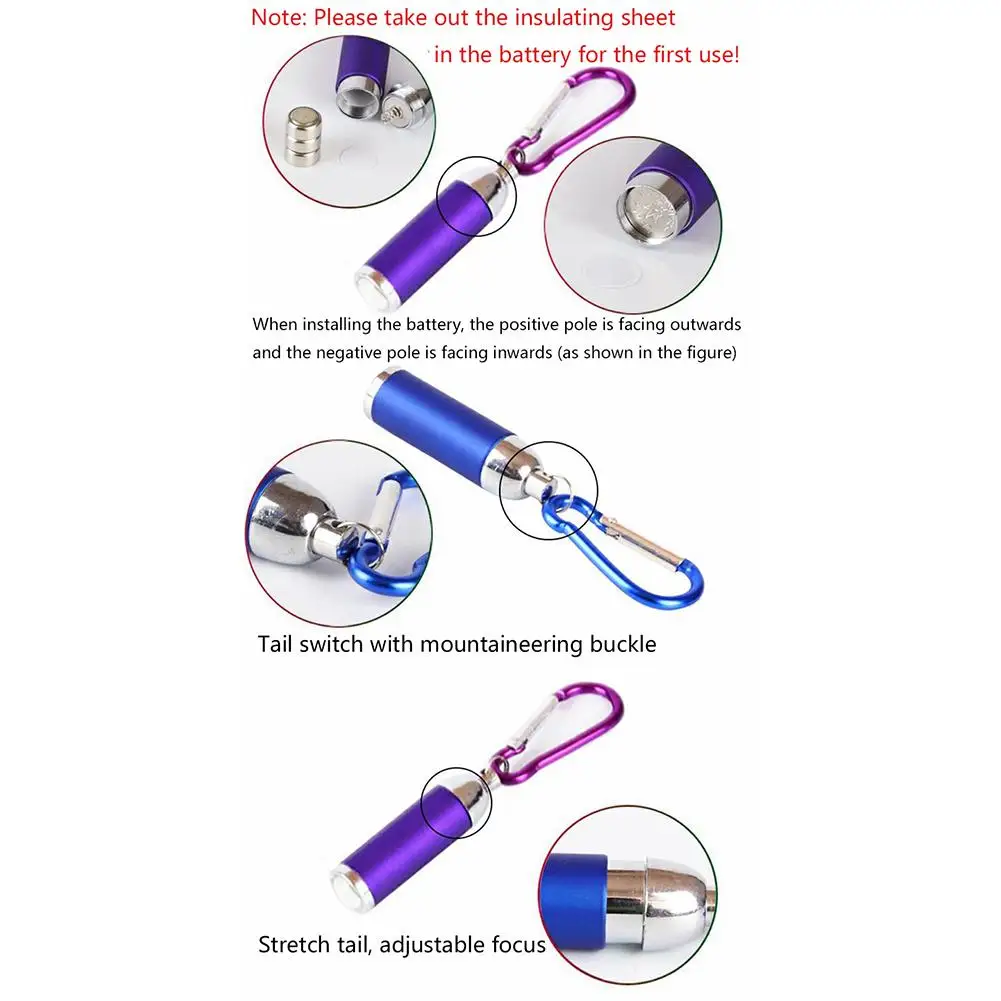 Note: Please take out the insulating sheet in the battery for the first use!

When installing the battery, the positive pole is facing outwards and the negative pole is facing inwards (as shown in the figure)

Tail switch with mountaineering buckle

Stretch tail, adjustable focus