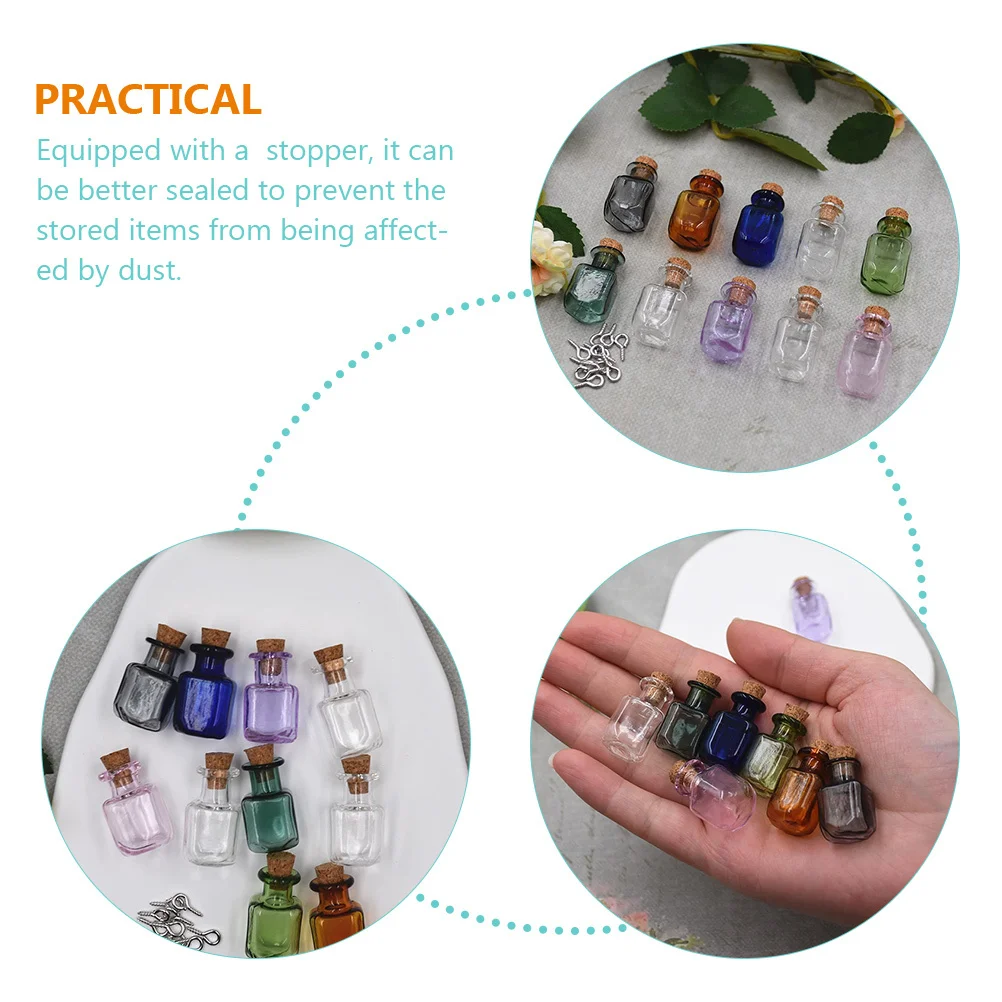 PRACTICAL

Equipped with a  stopper, it can be better sealed to prevent the stored items from being affected by dust.