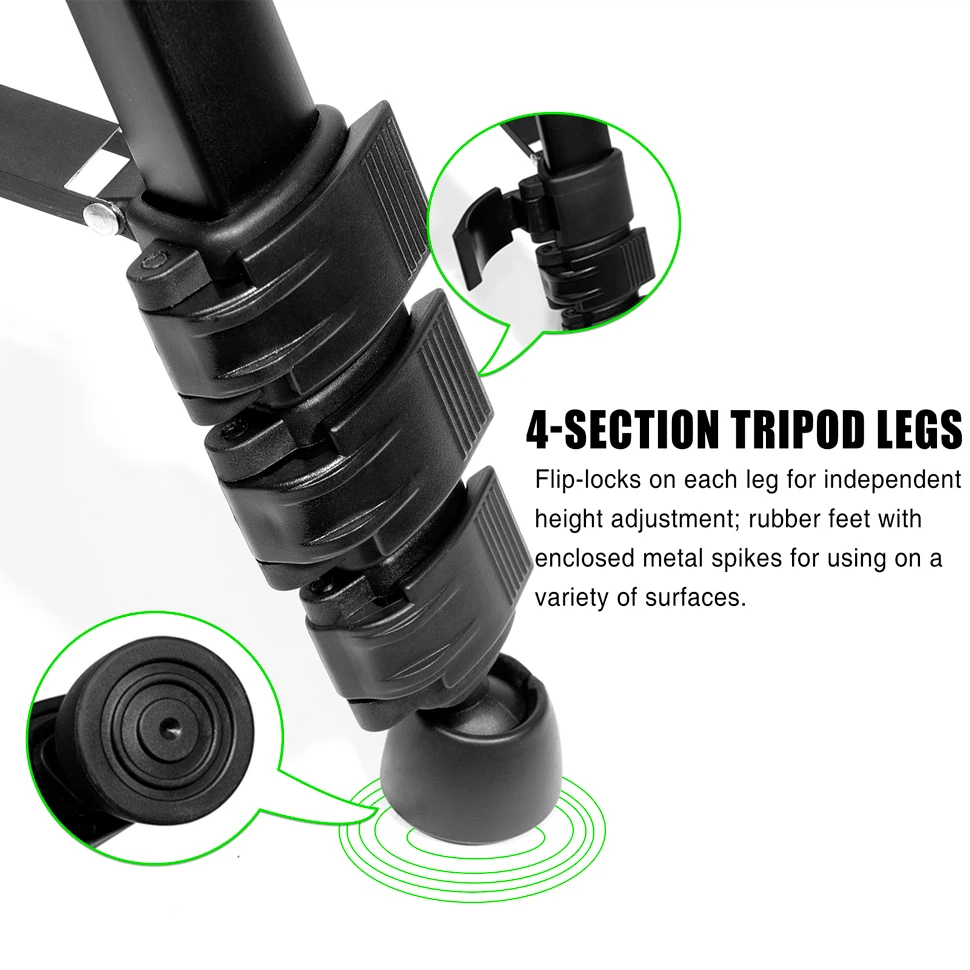 4-SECTION TRIPOD LEGS

Flip-locks on each leg for independent height adjustment; rubber feet with enclosed metal spikes for using on a variety of surfaces.