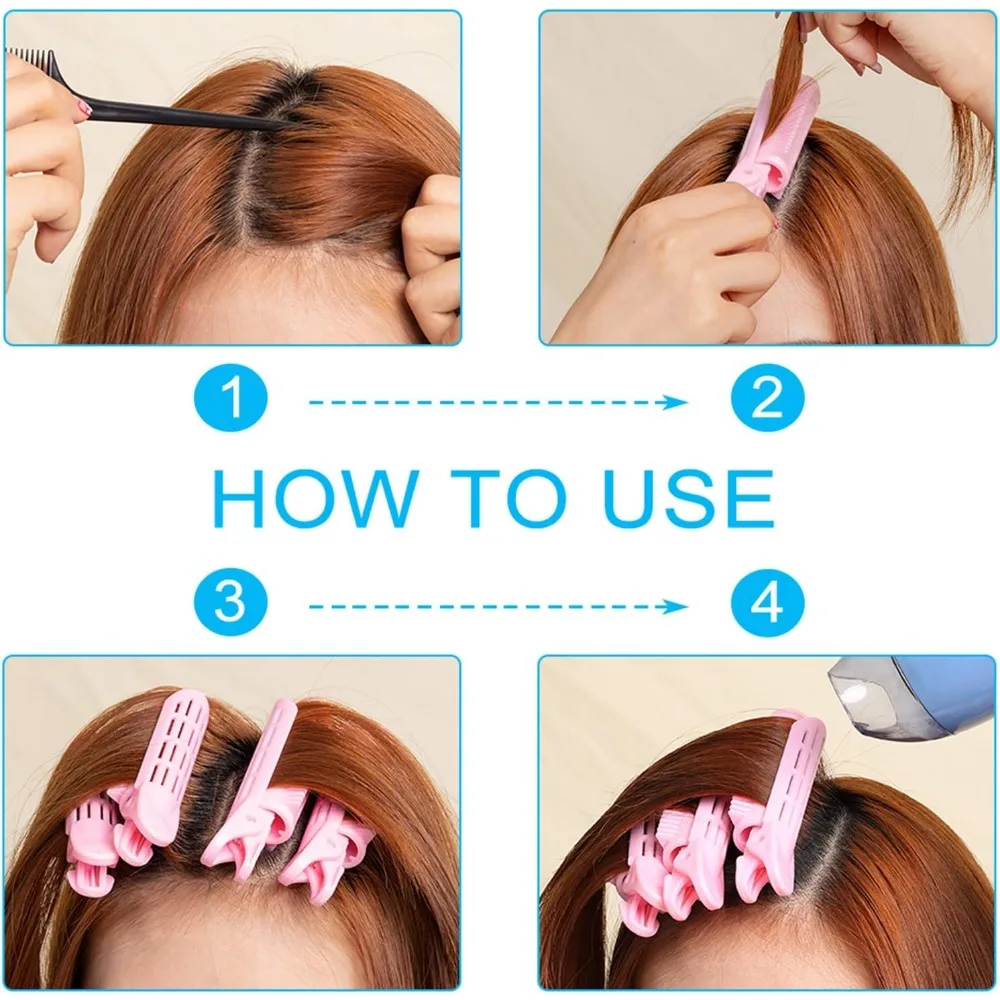 1

2

HOW TO USE

3

4