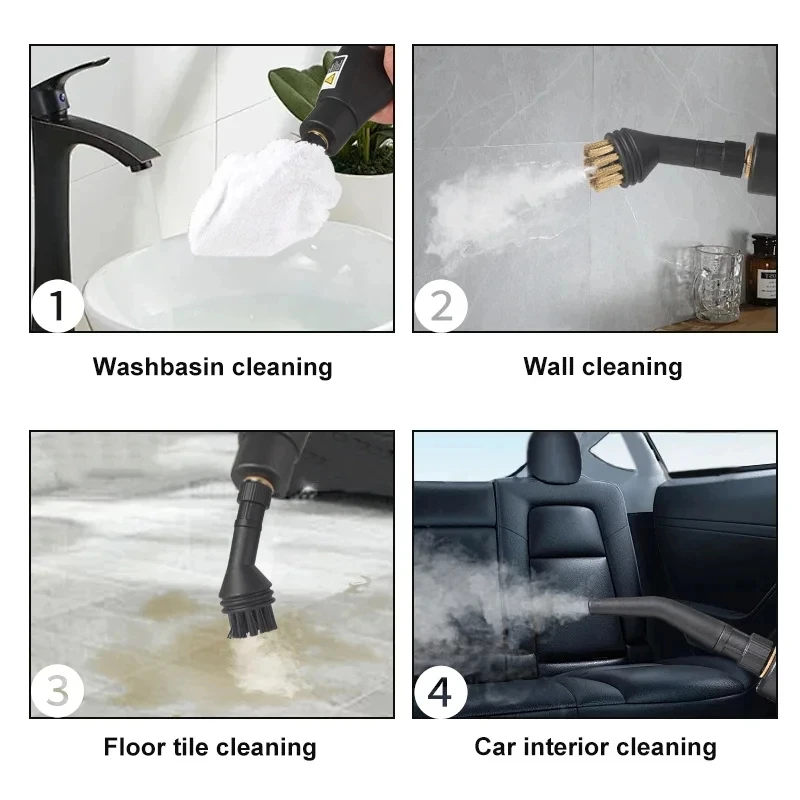 1

Washbasin cleaning

2

Wall cleaning

3

Floor tile cleaning

4

Car interior cleaning