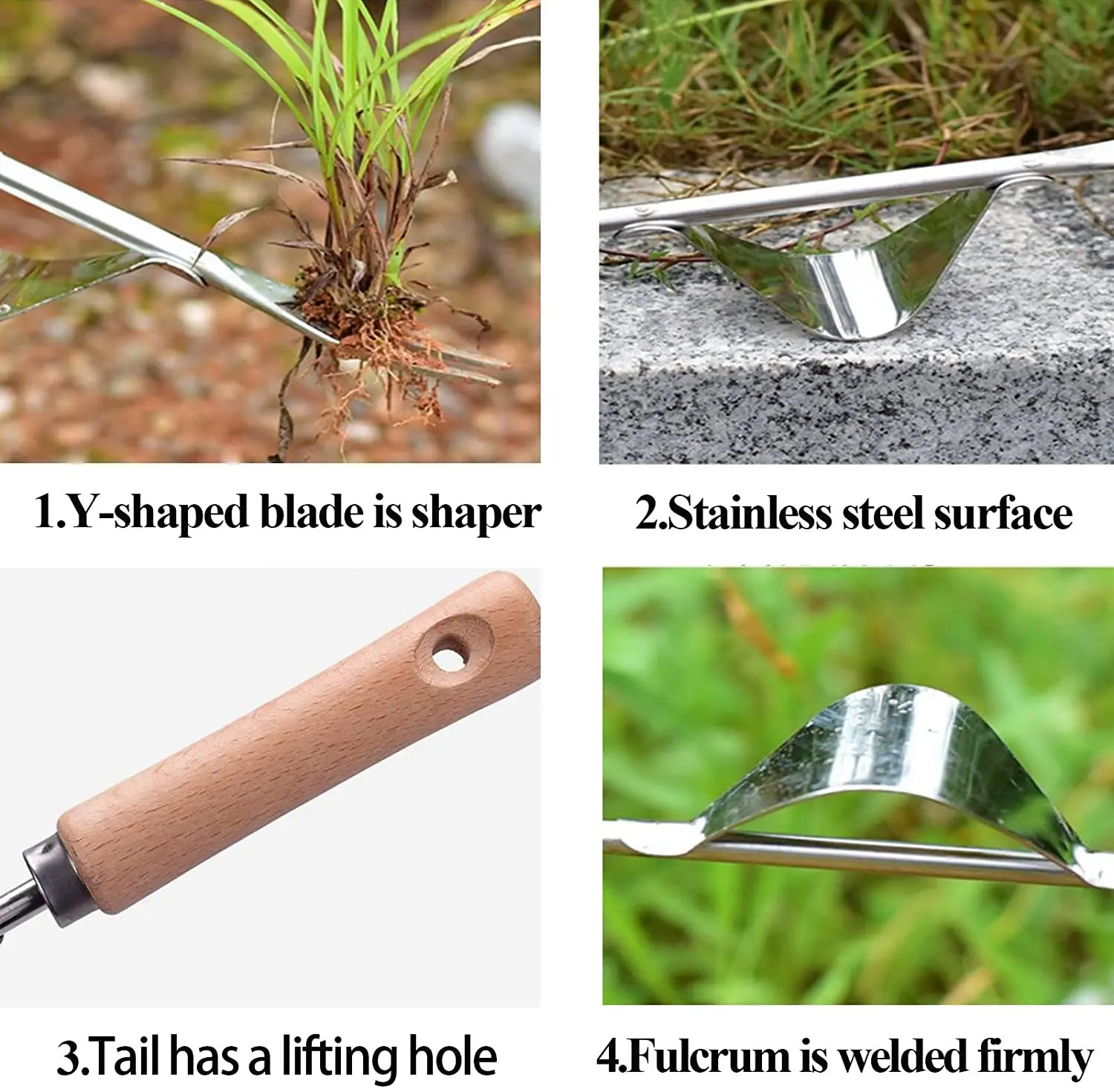 1.Y-shaped blade is shaper

2.Stainless steel surface

3.Tail has a lifting hole

4.Fulcrum is welded firmly