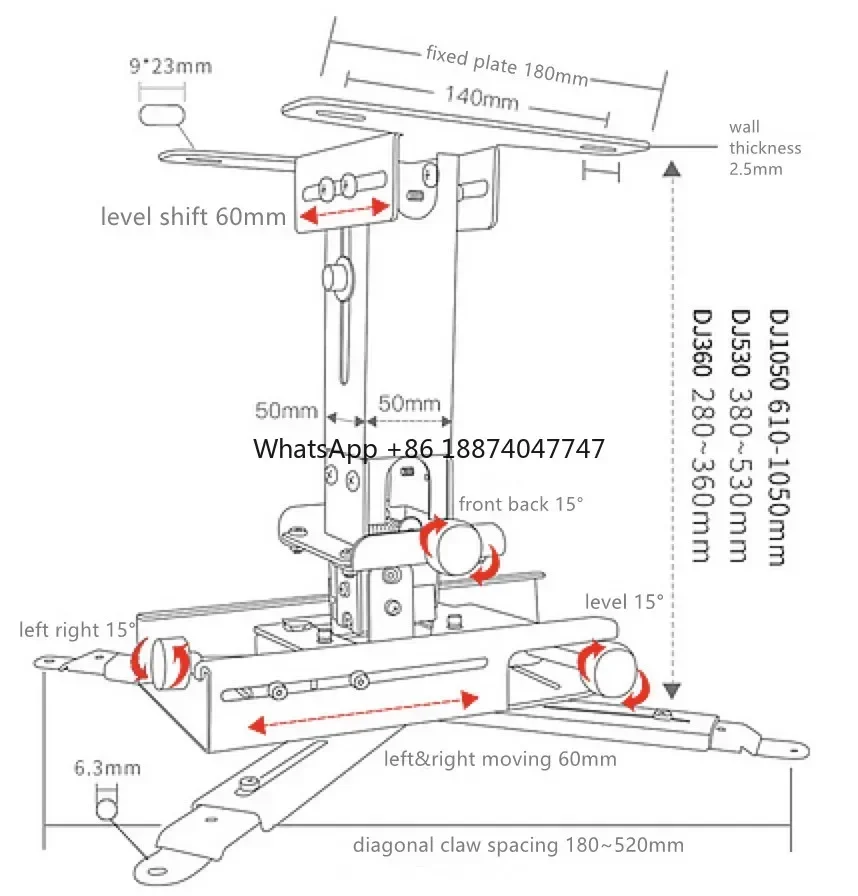 9*23mm

fixed plate 180mm

140mm

wall thickness 2.5mm

level shift 60mm

DJ1050 610-1050mm
DJ530 380~530mm
DJ360 280~360mm

50mm

50mm

WhatsApp +86 18874047747

front back 15°

level 15°

left right 15°

left&right moving 60mm

6.3mm

diagonal claw spacing 180~520mm