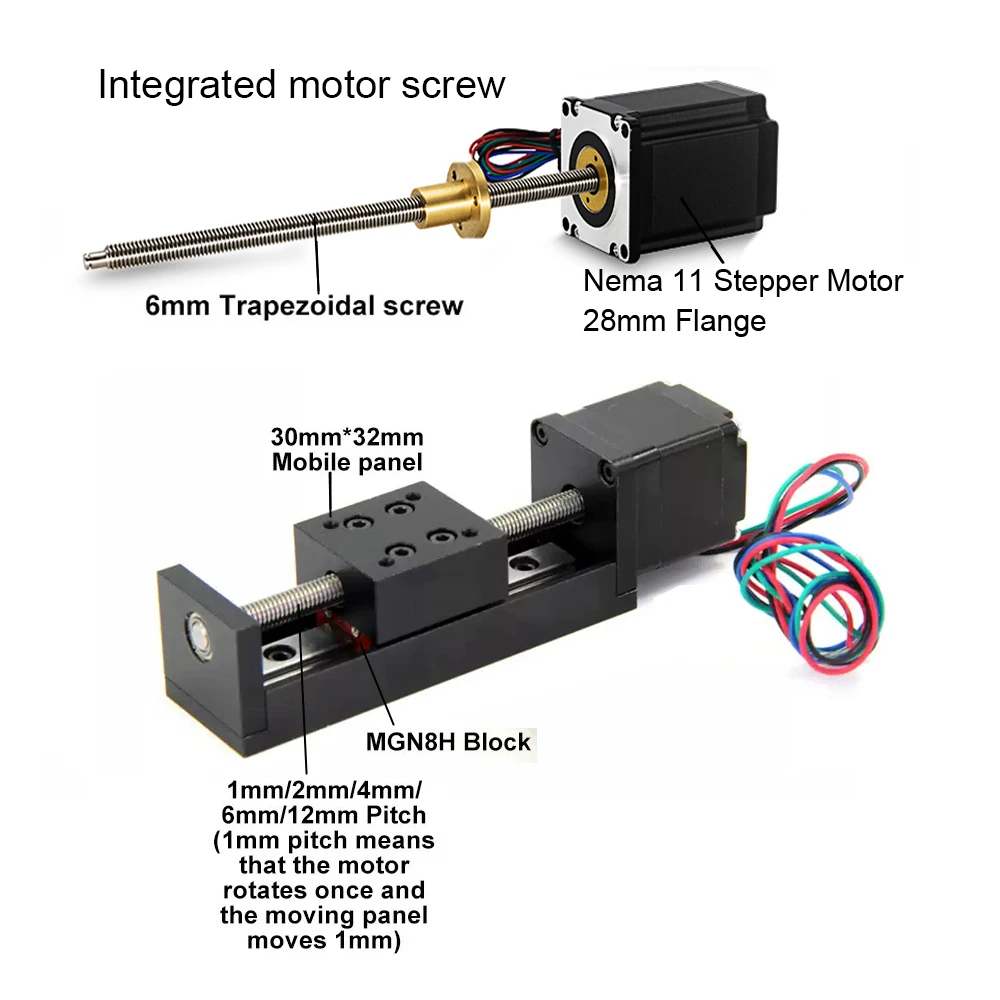 Integrated motor screw

6mm Trapezoidal screw

Nema 11 Stepper Motor
28mm Flange

30mm*32mm
Mobile panel

MGN8H Block

1mm/2mm/4mm/
6mm/12mm Pitch
(1mm pitch means
that the motor
rotates once and
the moving panel
moves 1mm)