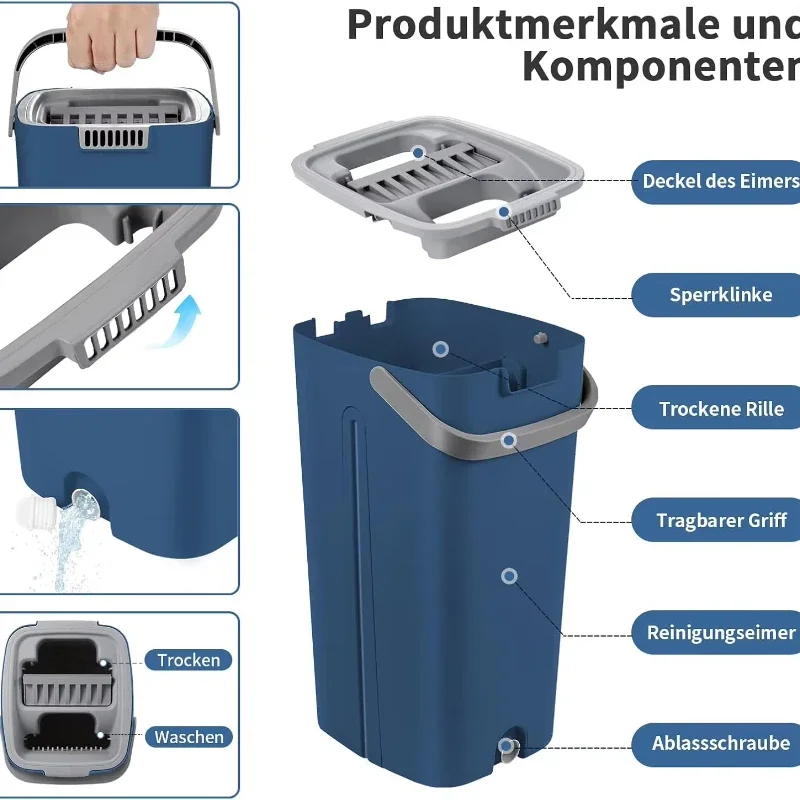 Produktmerkmale unc
Komponenter

Deckel des Eimers

Sperrklinke

Trockene Rille

Tragbarer Griff

Reinigungseimer

Ablassschraube

Trocken

Waschen