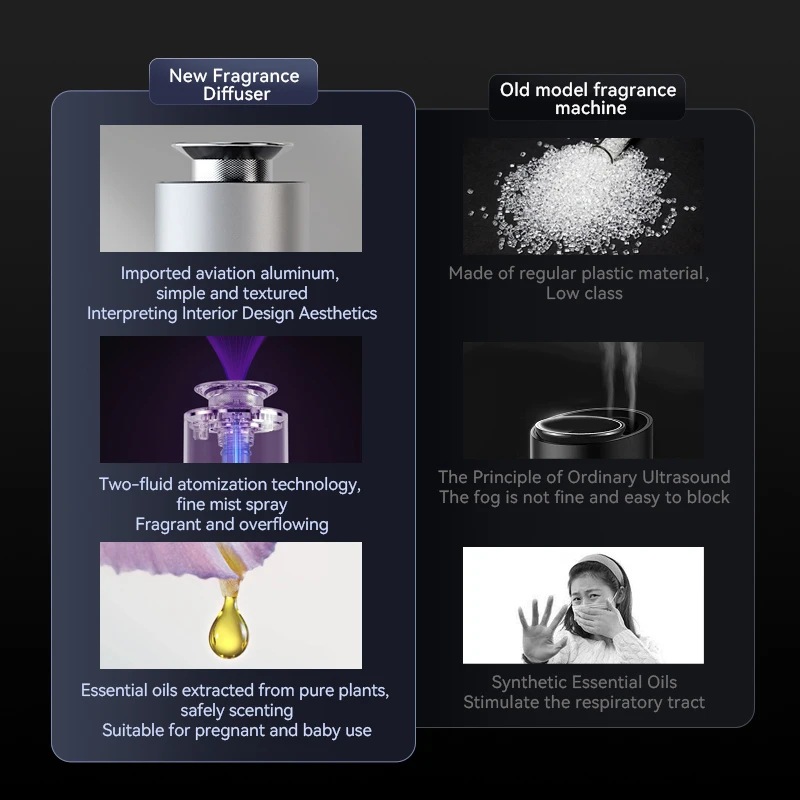 New Fragrance Diffuser

Imported aviation aluminum, simple and textured
Interpreting Interior Design Aesthetics

Two-fluid atomization technology, fine mist spray
Fragrant and overflowing

Essential oils extracted from pure plants, safely scenting
Suitable for pregnant and baby use

Old model fragrance machine

Made of regular plastic material, Low class

The Principle of Ordinary Ultrasound
The fog is not fine and easy to block

Synthetic Essential Oils
Stimulate the respiratory tract