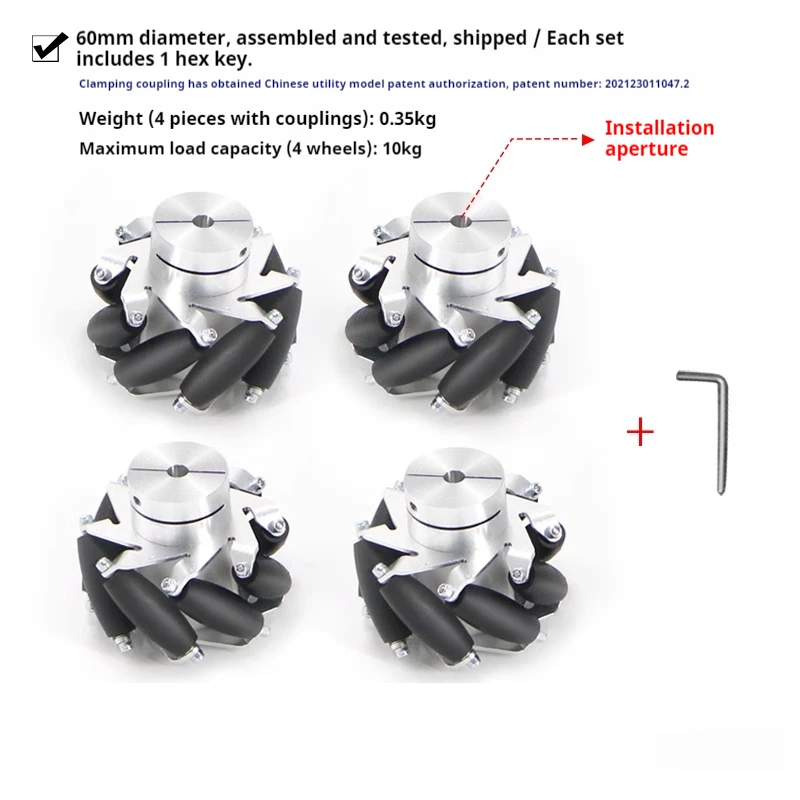 60mm diameter, assembled and tested, shipped / Each set includes 1 hex key.

Clamping coupling has obtained Chinese utility model patent authorization, patent number: 202123011047.2

Weight (4 pieces with couplings): 0.35kg

Maximum load capacity (4 wheels): 10kg

Installation aperture

+