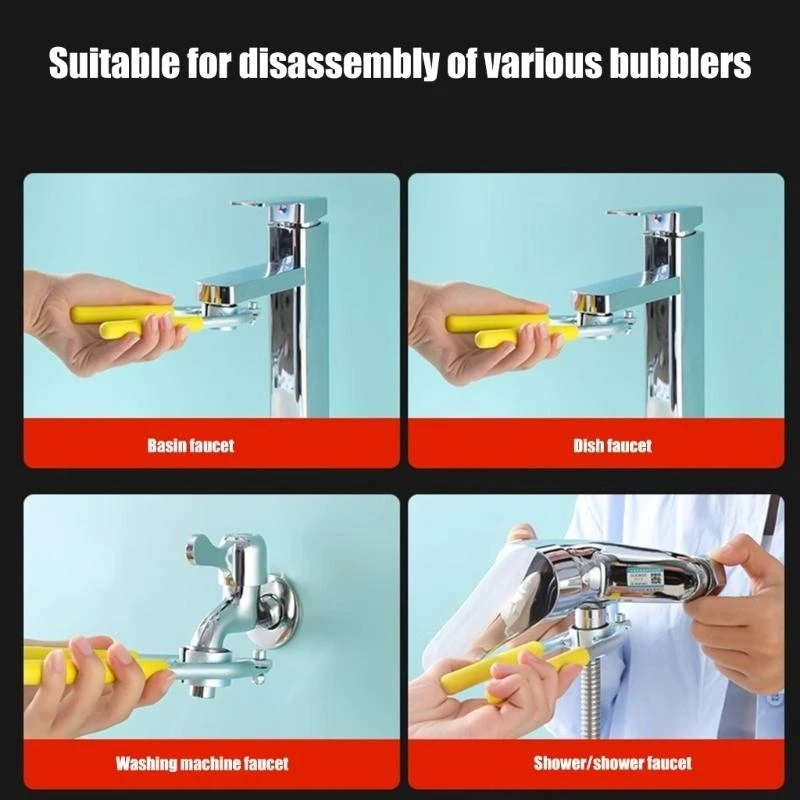 Suitable for disassembly of various bubblers

Basin faucet

Dish faucet

Washing machine faucet

Shower/shower faucet