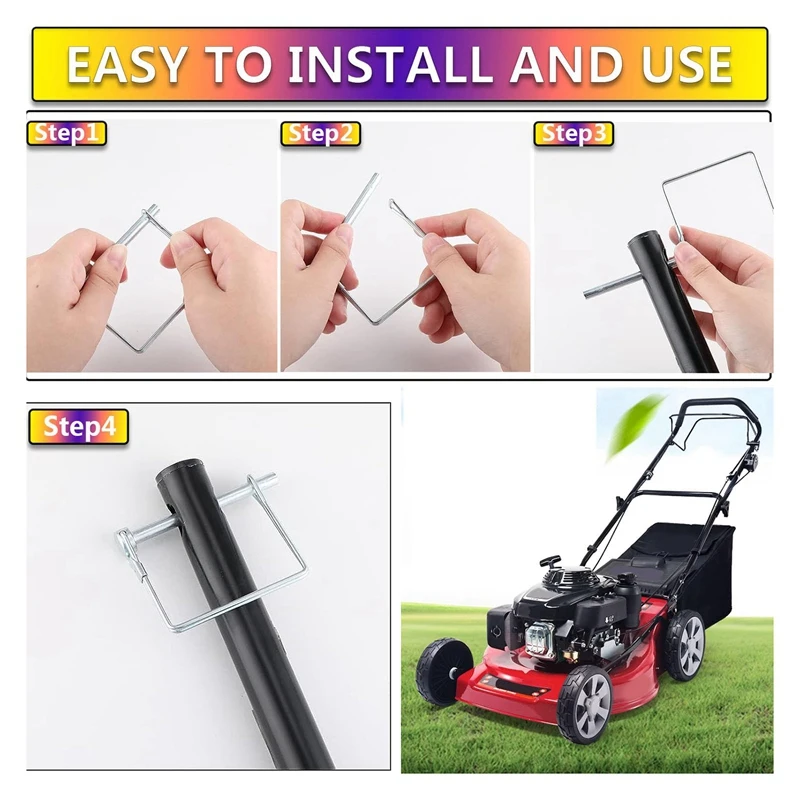 EASY TO INSTALL AND USE

Step1

Step2

Step3

Step4