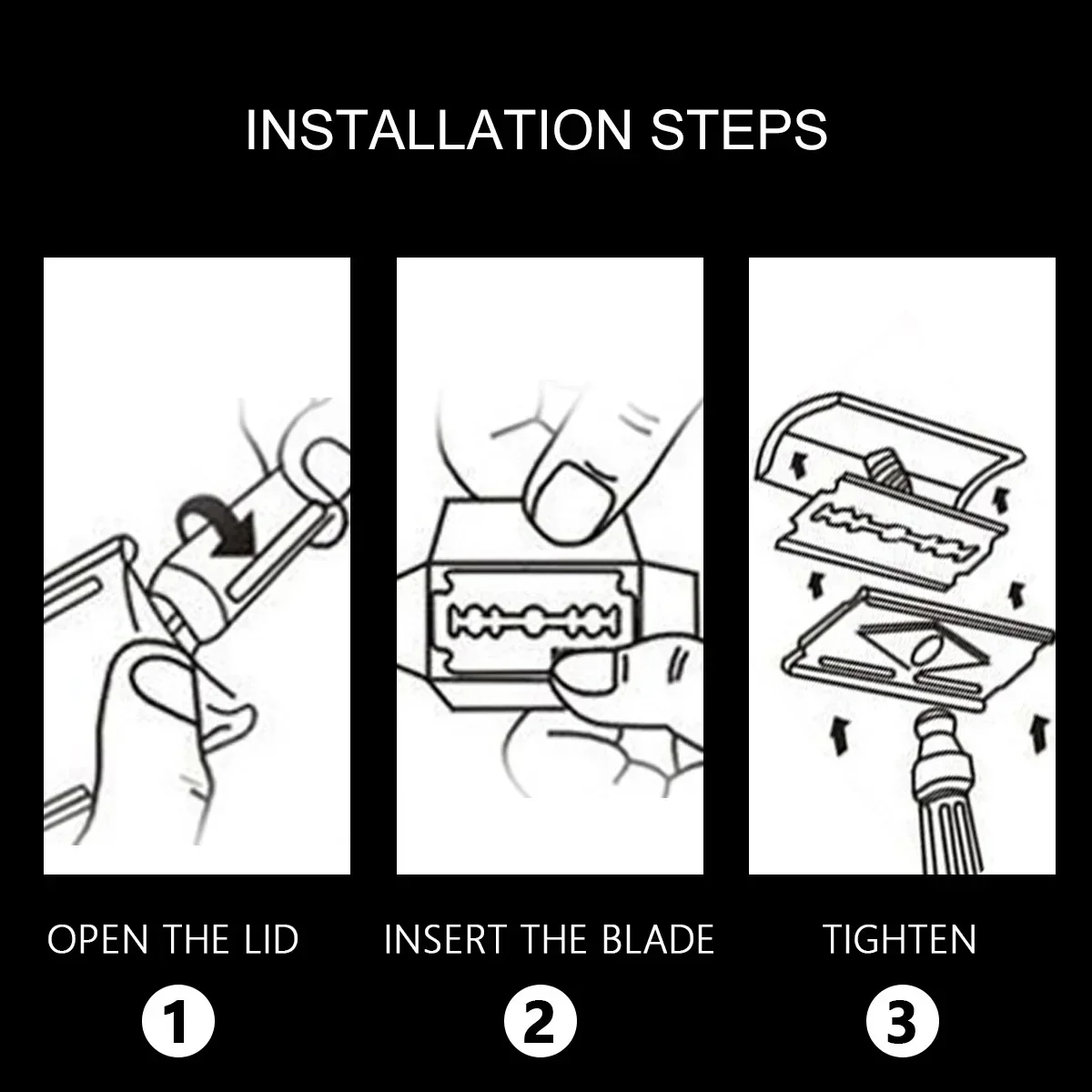 INSTALLATION STEPS

OPEN THE LID

1

INSERT THE BLADE

2

TIGHTEN

3