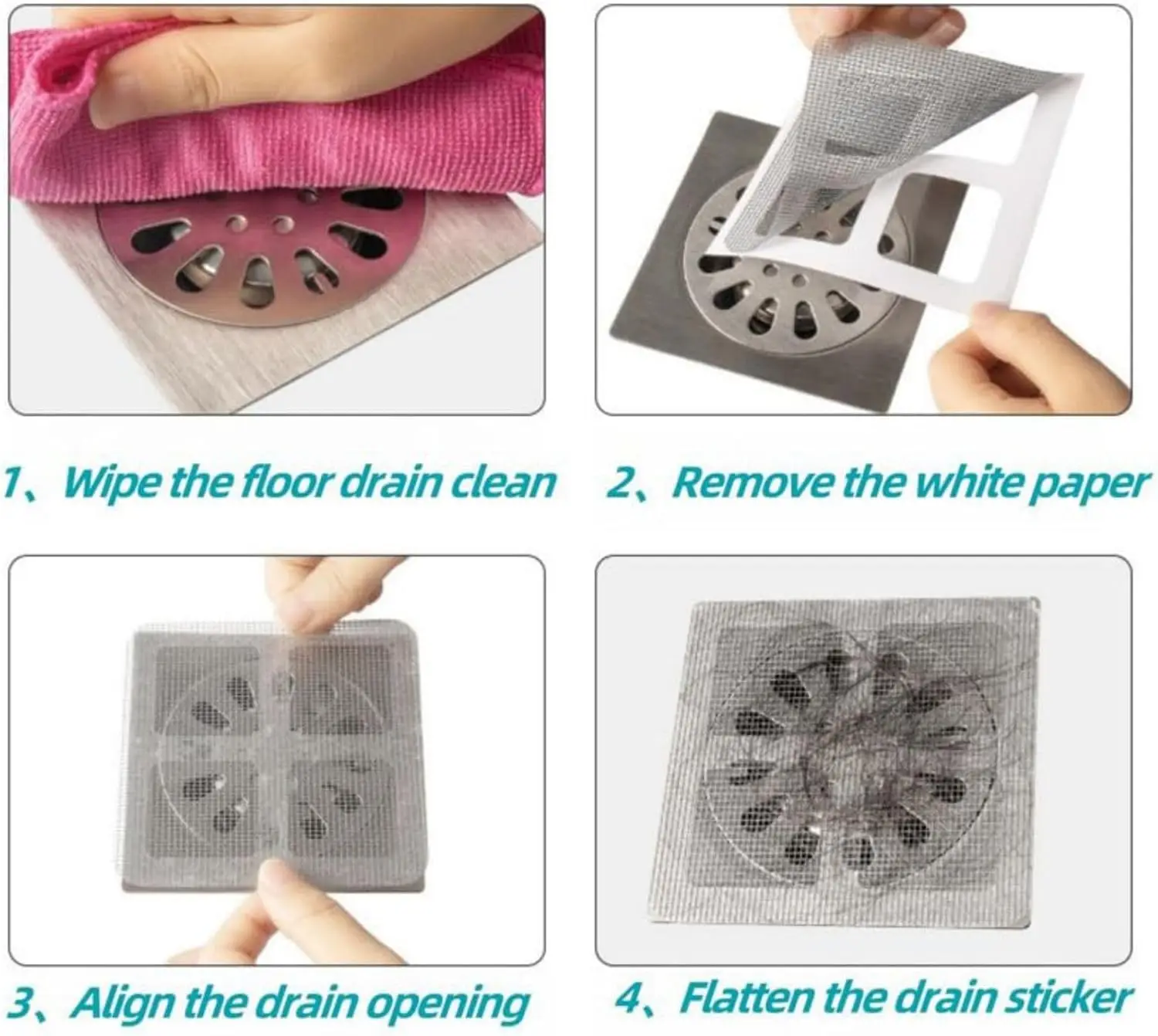 1、Wipe the floor drain clean

2、Remove the white paper

3、Align the drain opening

4、Flatten the drain sticker