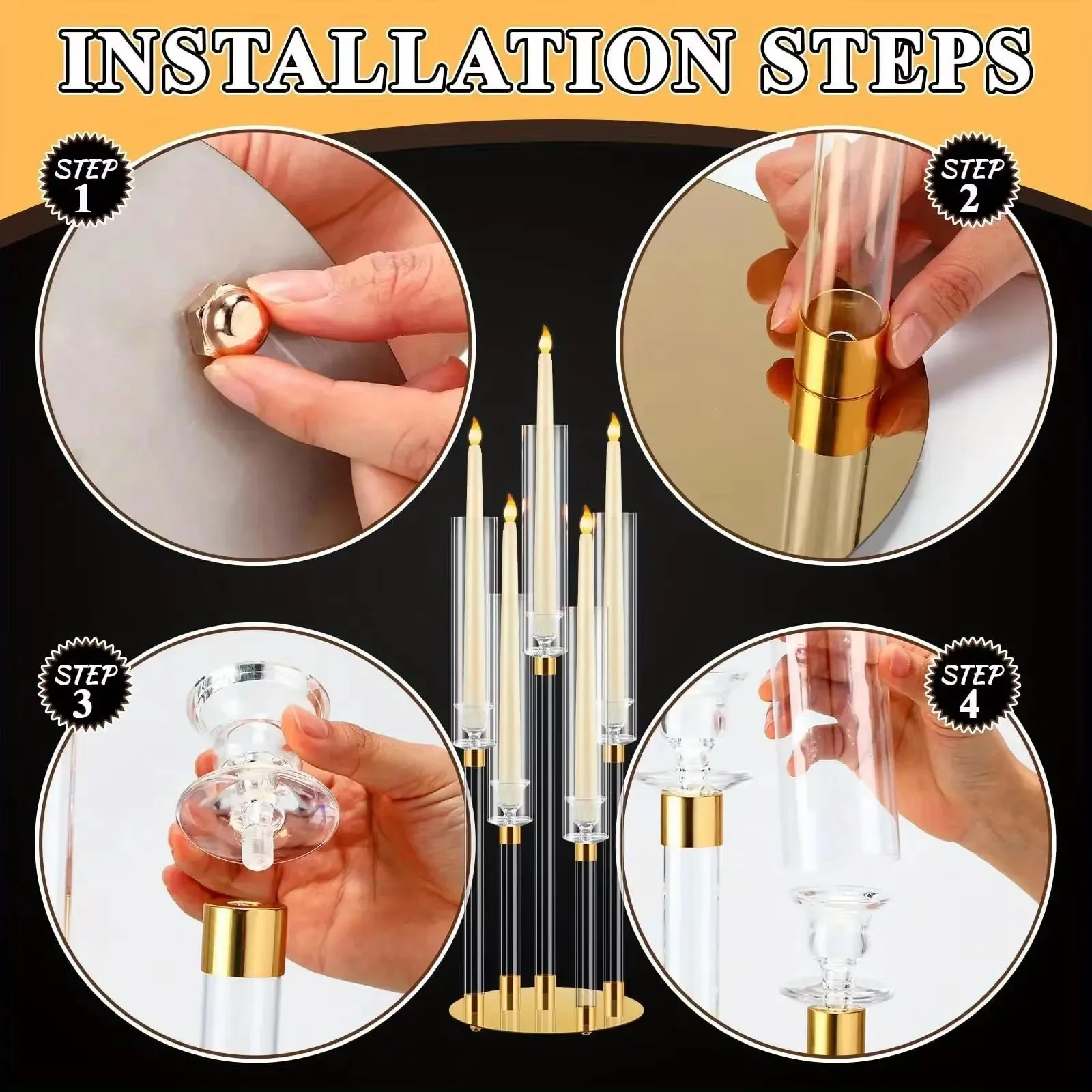 INSTALLATION STEPS

STEP 1

STEP 2

STEP 3

STEP 4